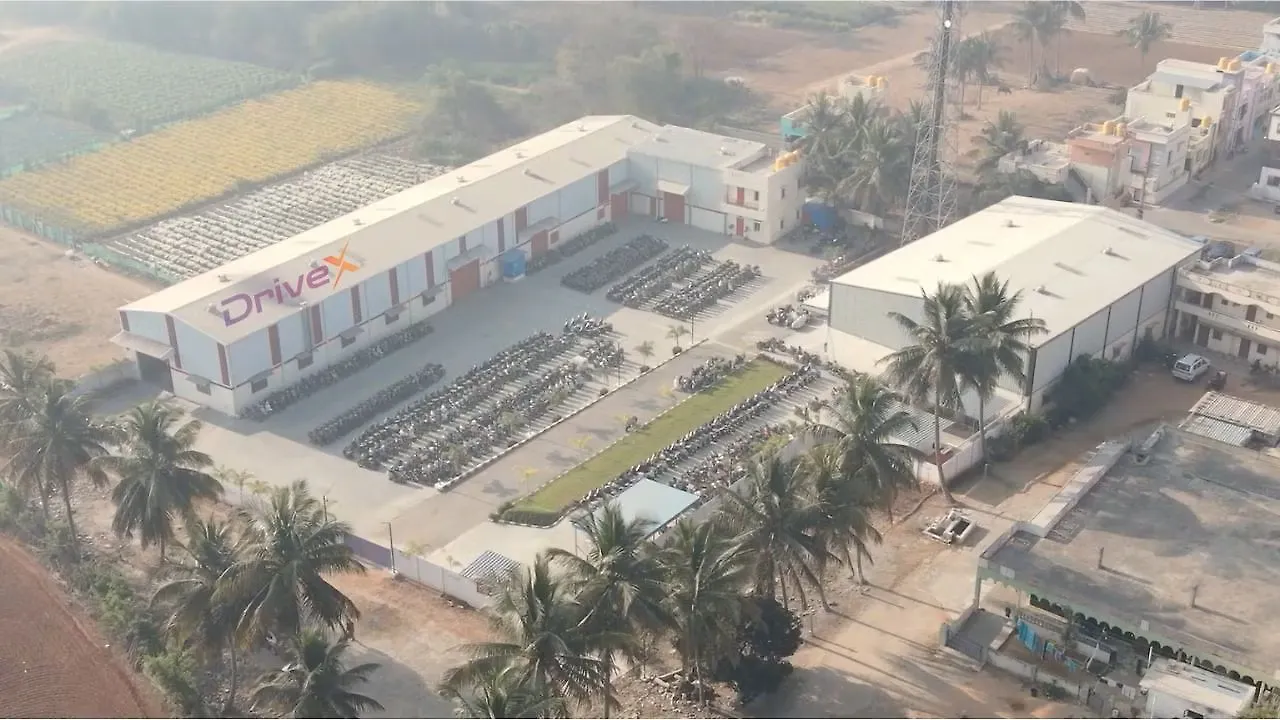 DriveX