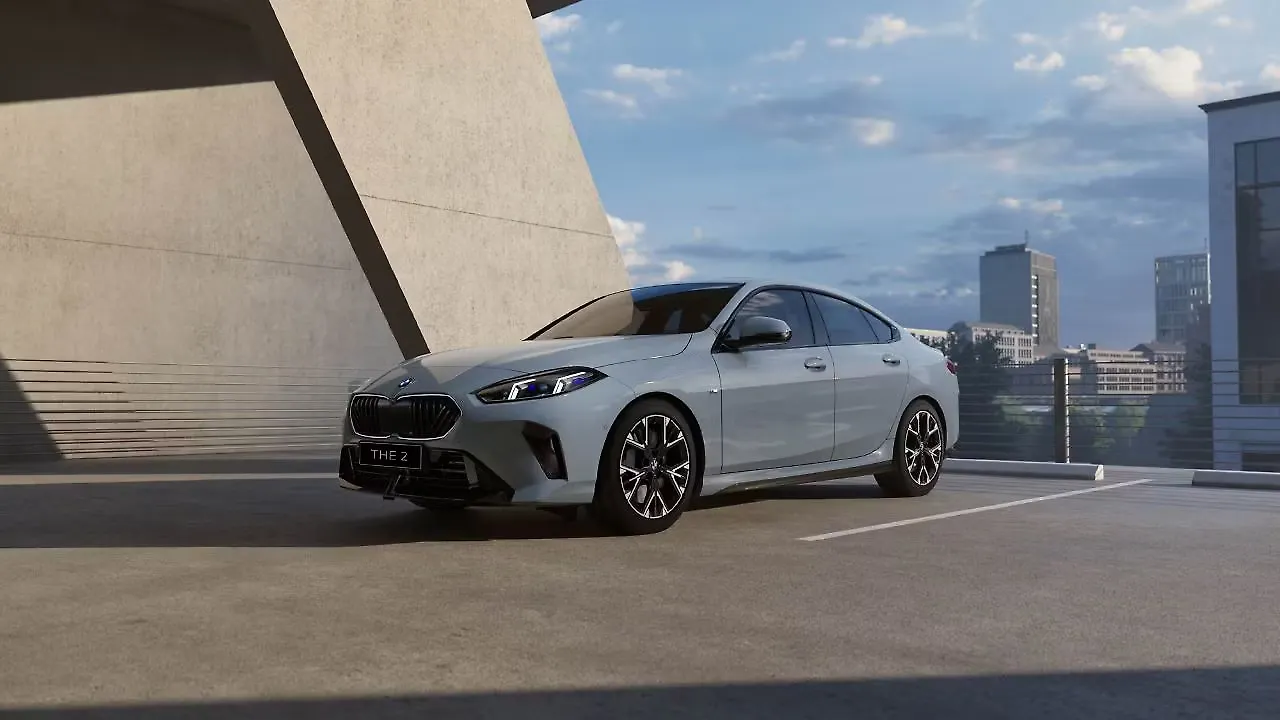 THE 2