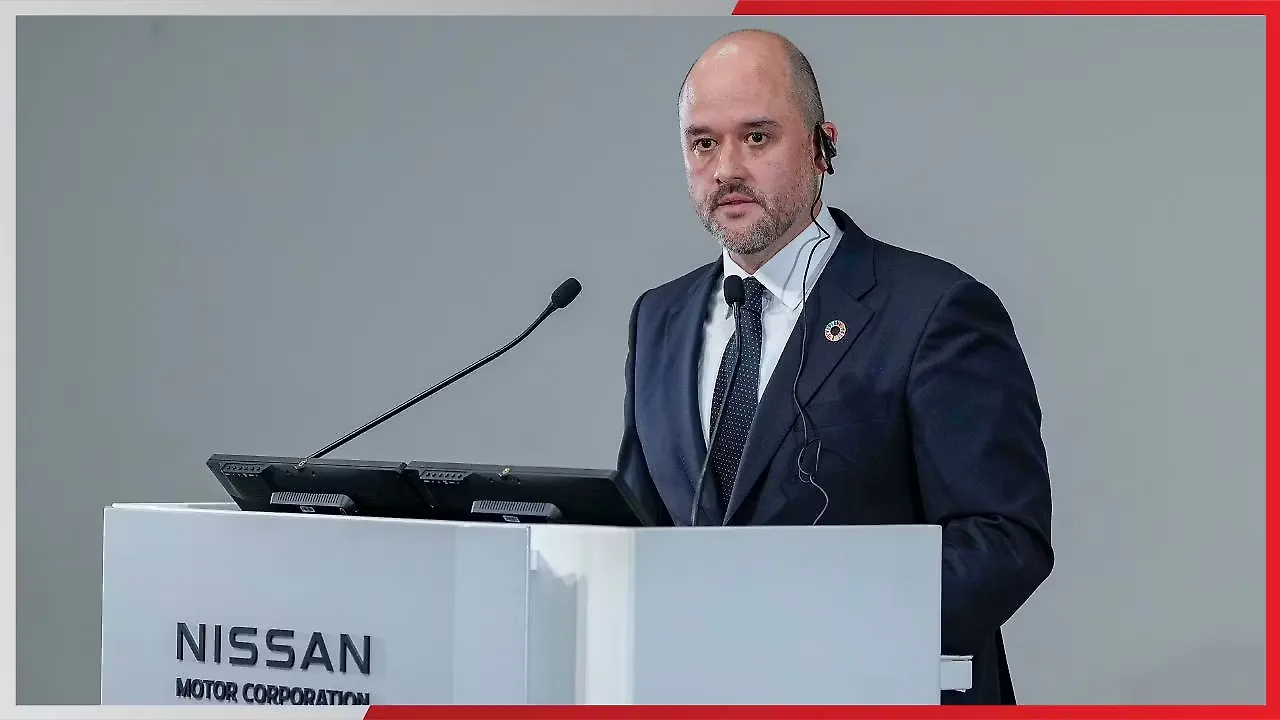 NISSAN
MOTOR CORPORATION