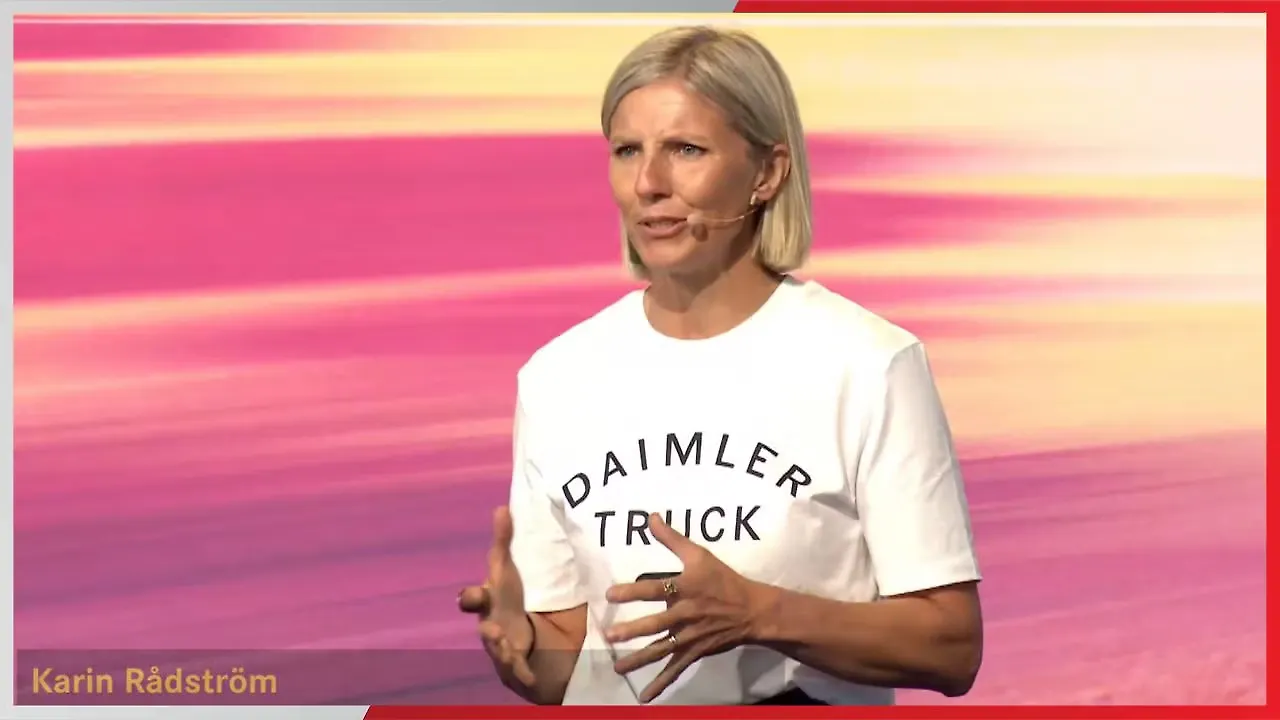 DAIMLER TRUCK

Karin Rådström