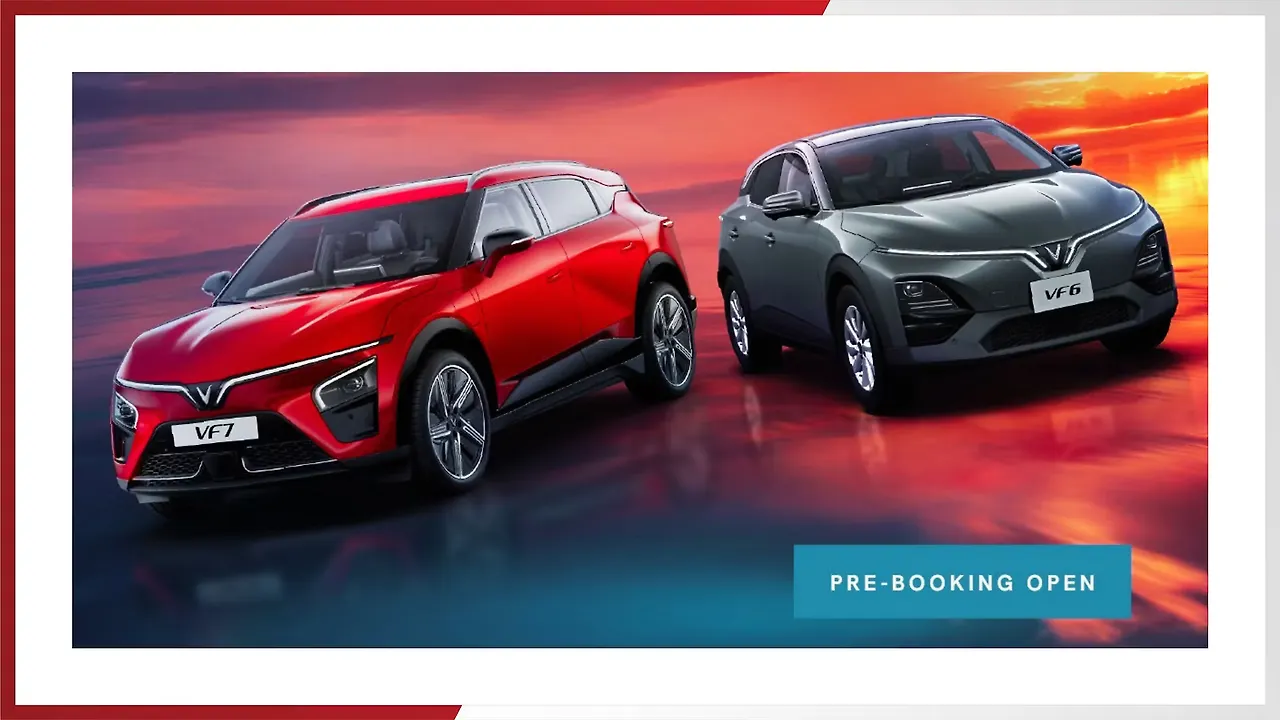 VF7

VF6

PRE-BOOKING OPEN