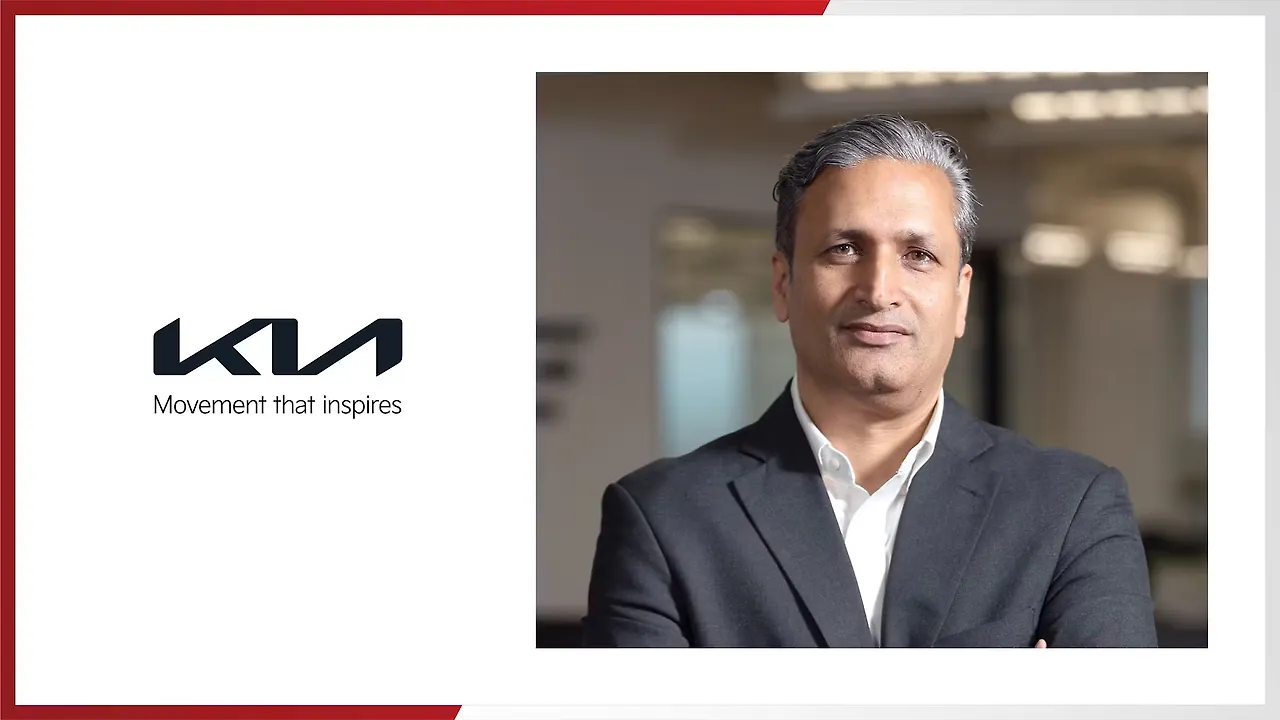 KIA
Movement that inspires