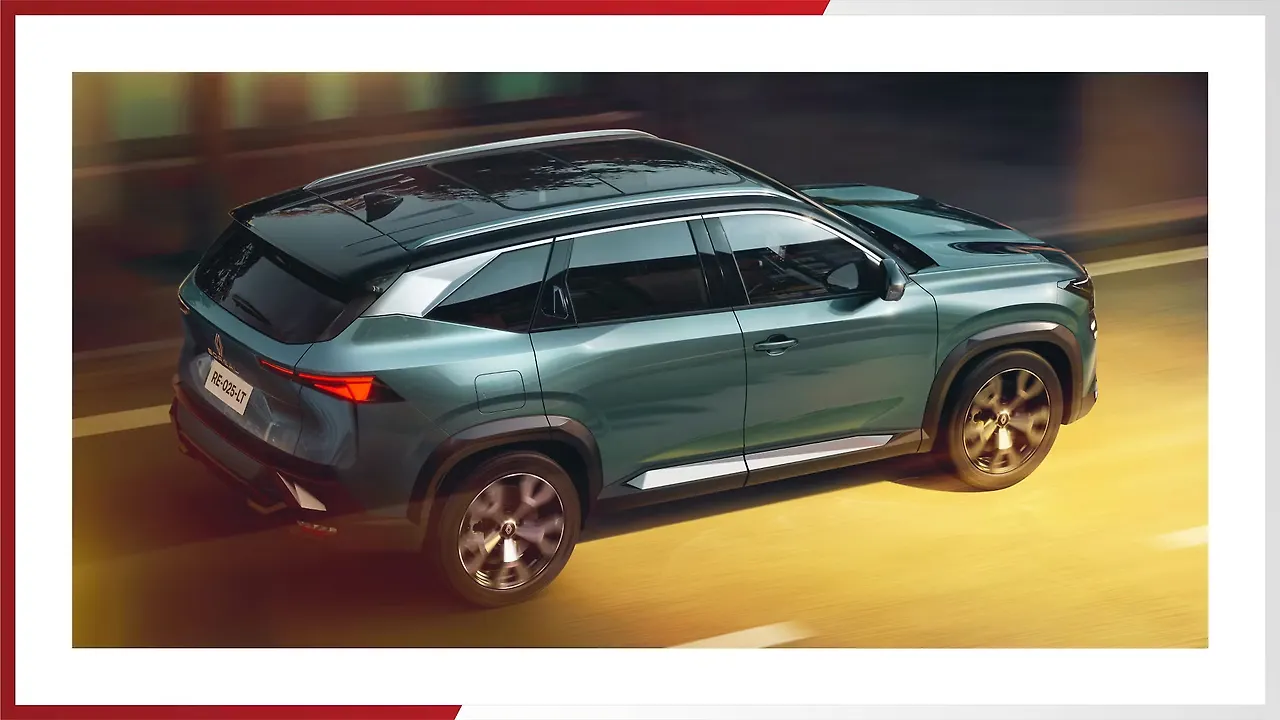 RE-025-LT