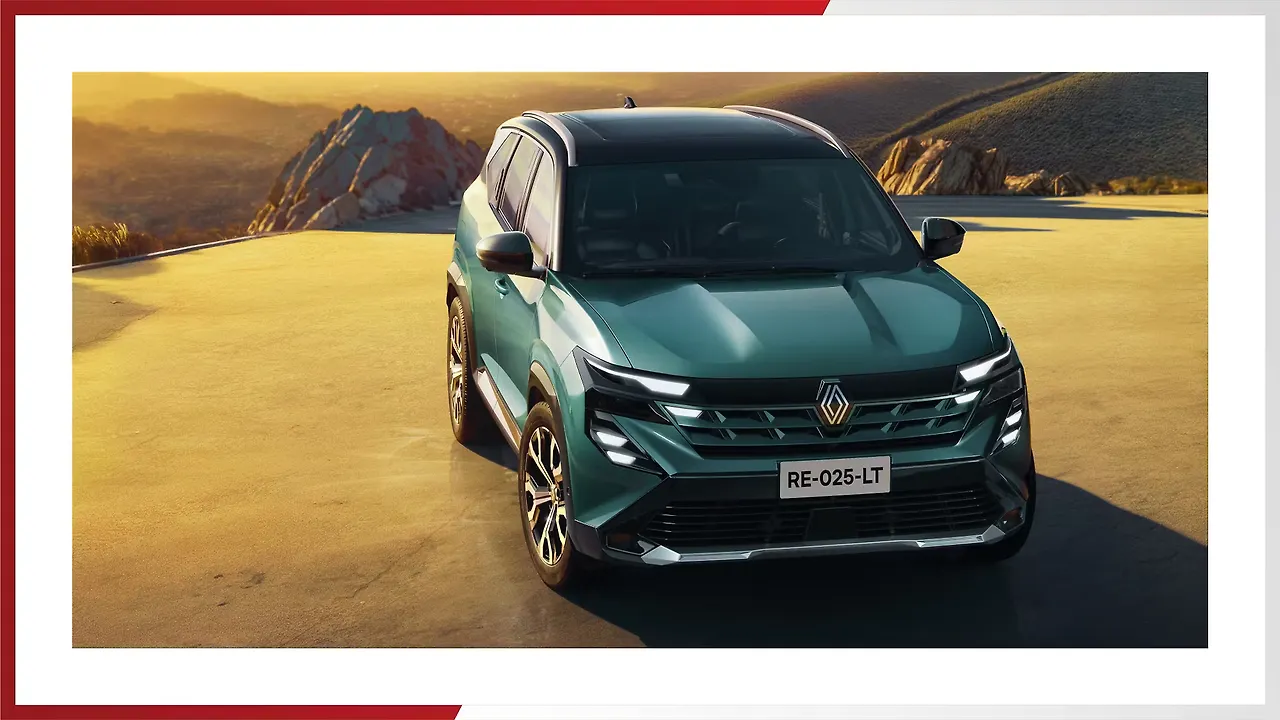 RE-025-LT