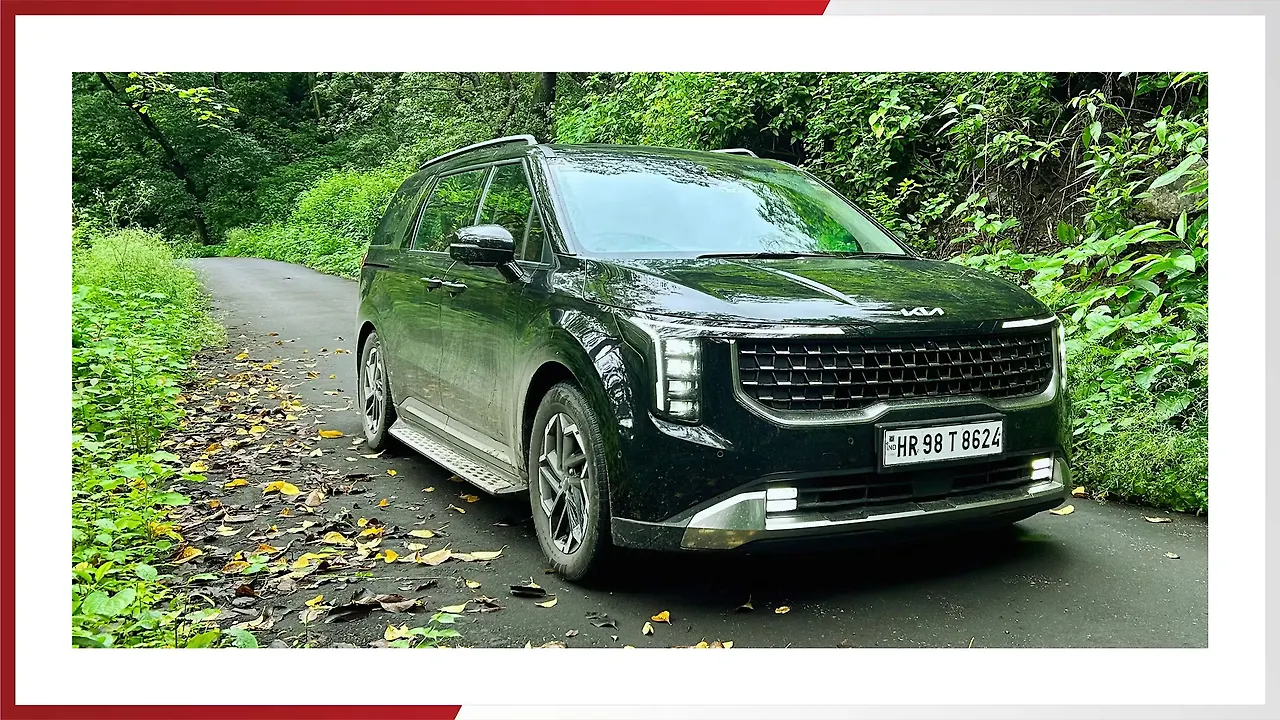 KIA

IND HR 98 T 8624