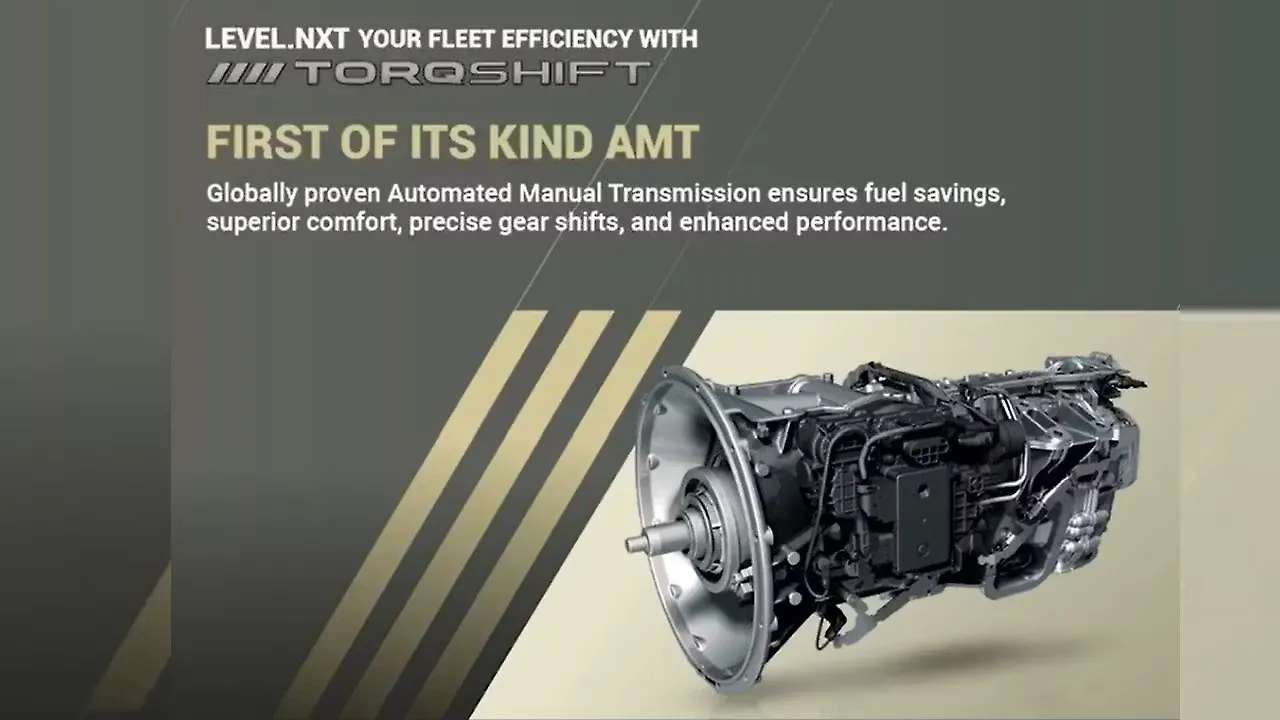 LEVEL.NXT YOUR FLEET EFFICIENCY WITH
TORQSHIFT

FIRST OF ITS KIND AMT

Globally proven Automated Manual Transmission ensures fuel savings, superior comfort, precise gear shifts, and enhanced performance.