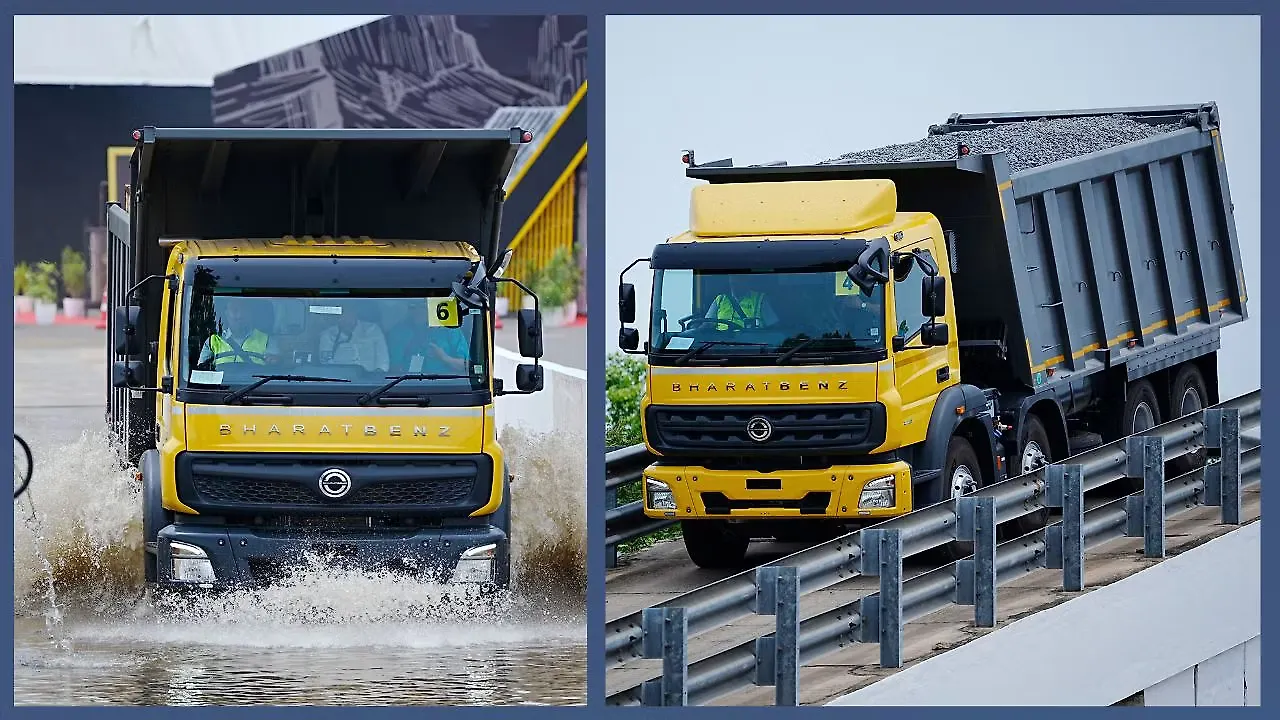 6
BHARATBENZ

4
BHARATBENZ