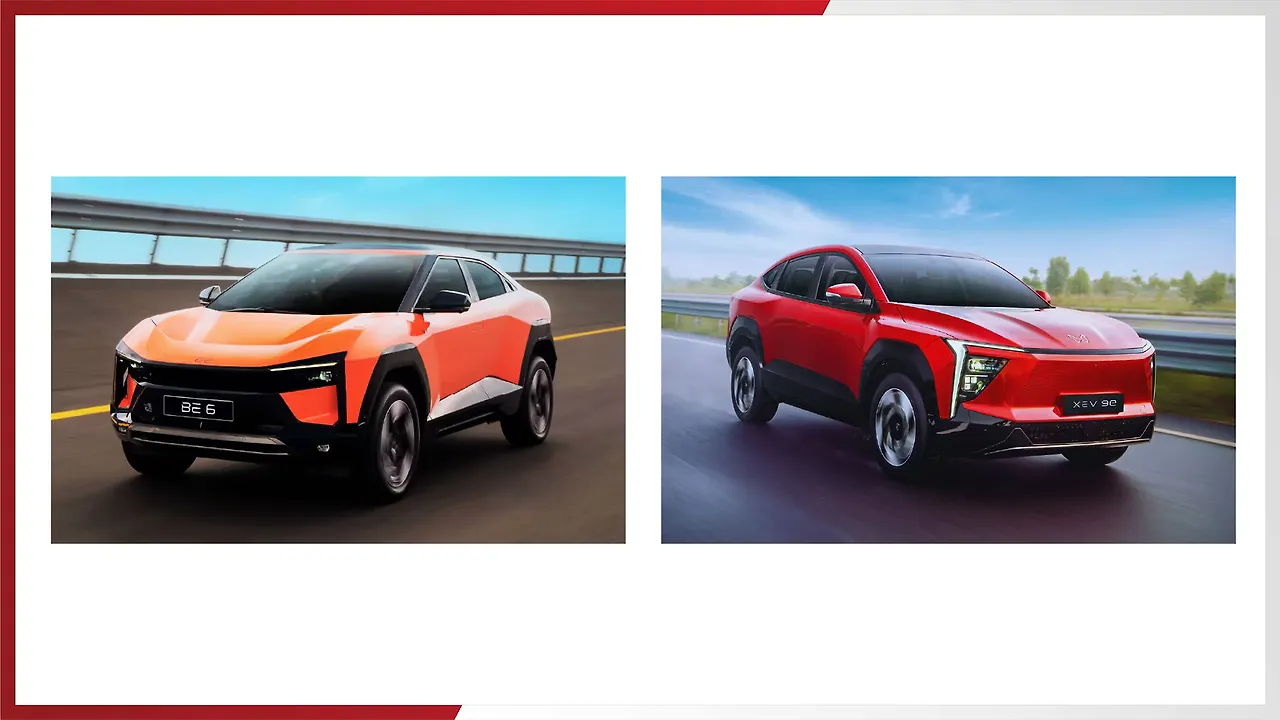 BE 6

XEV 9e