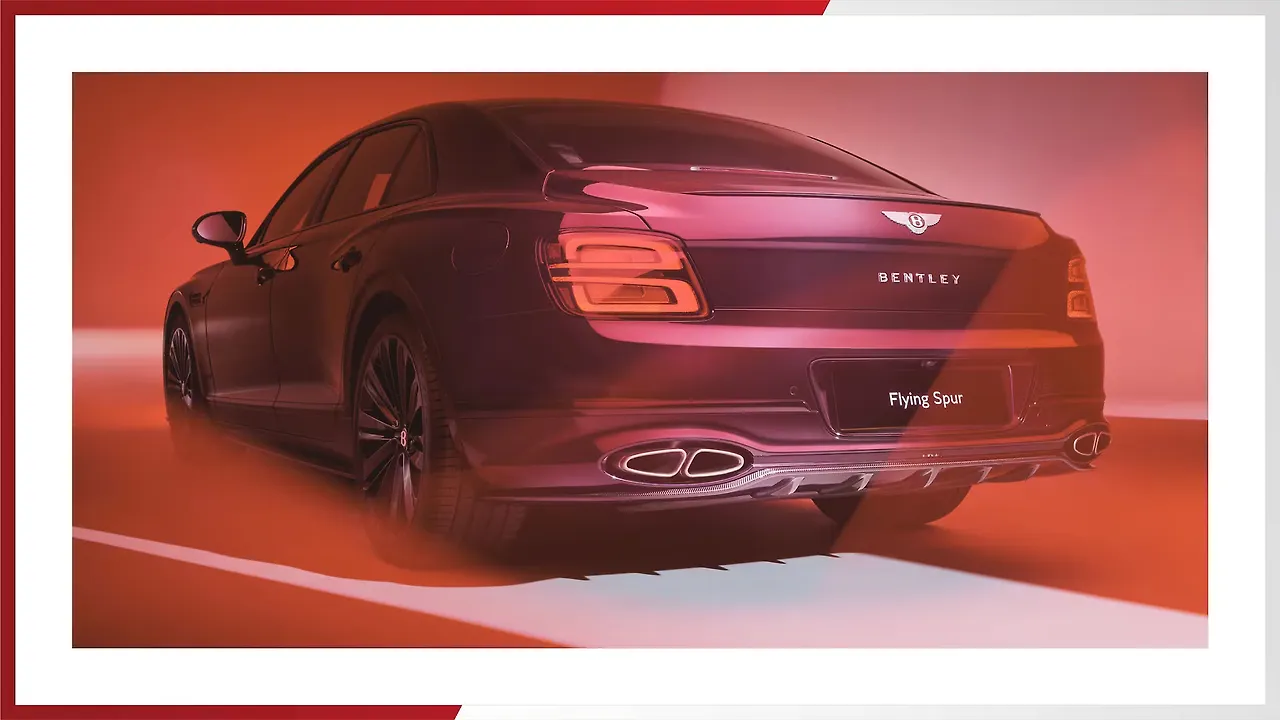 BENTLEY

Flying Spur