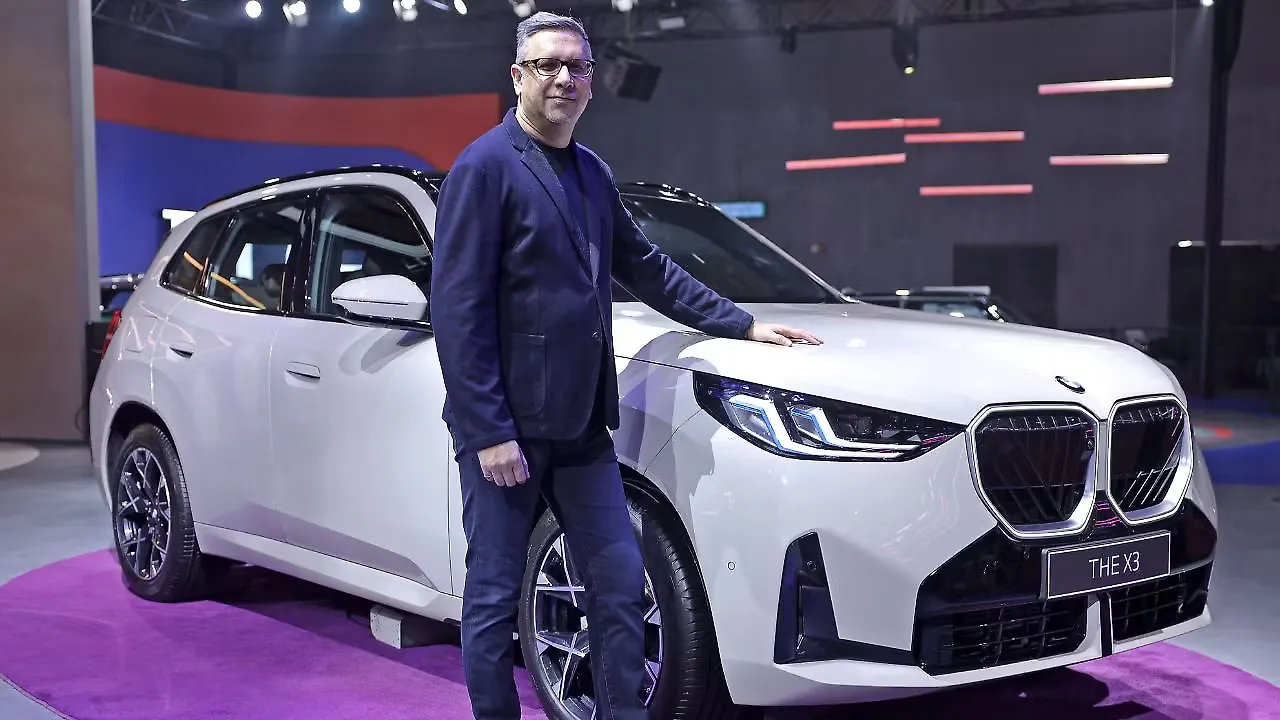 THE X3