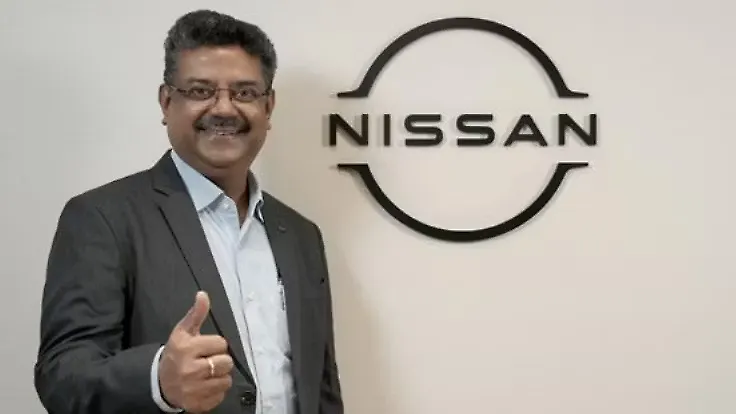 NISSAN