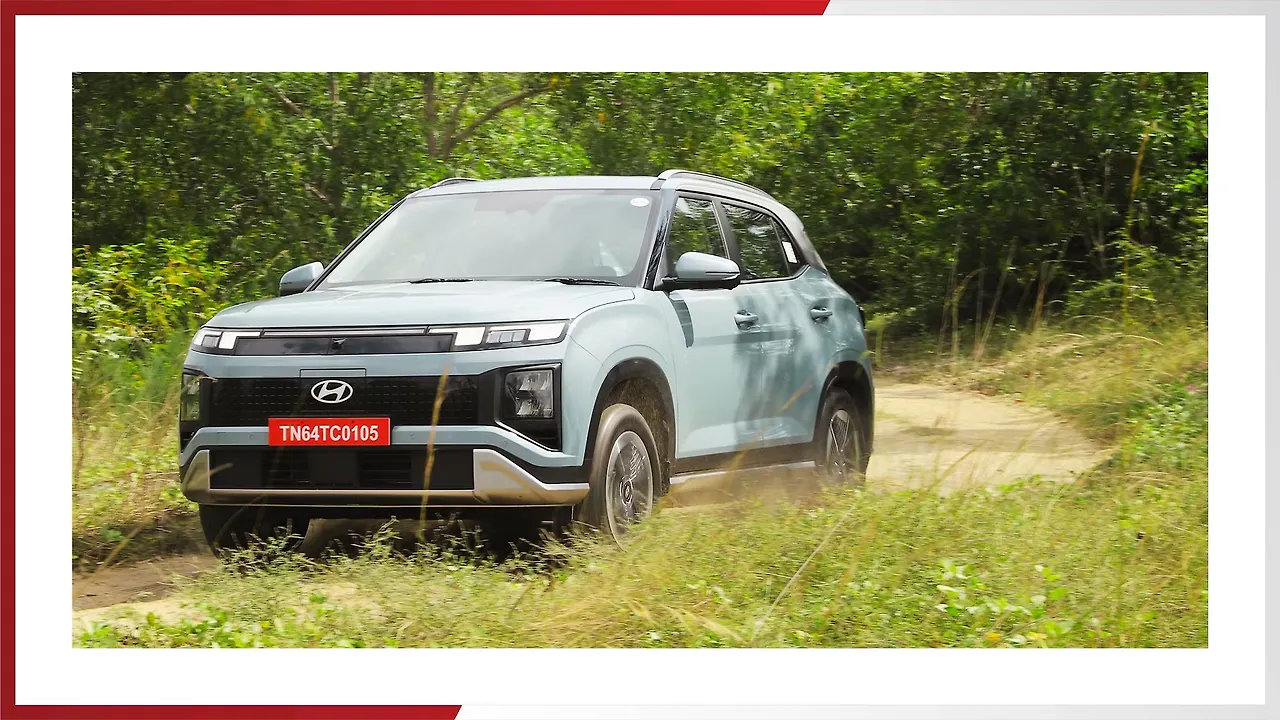 TN64TC0105