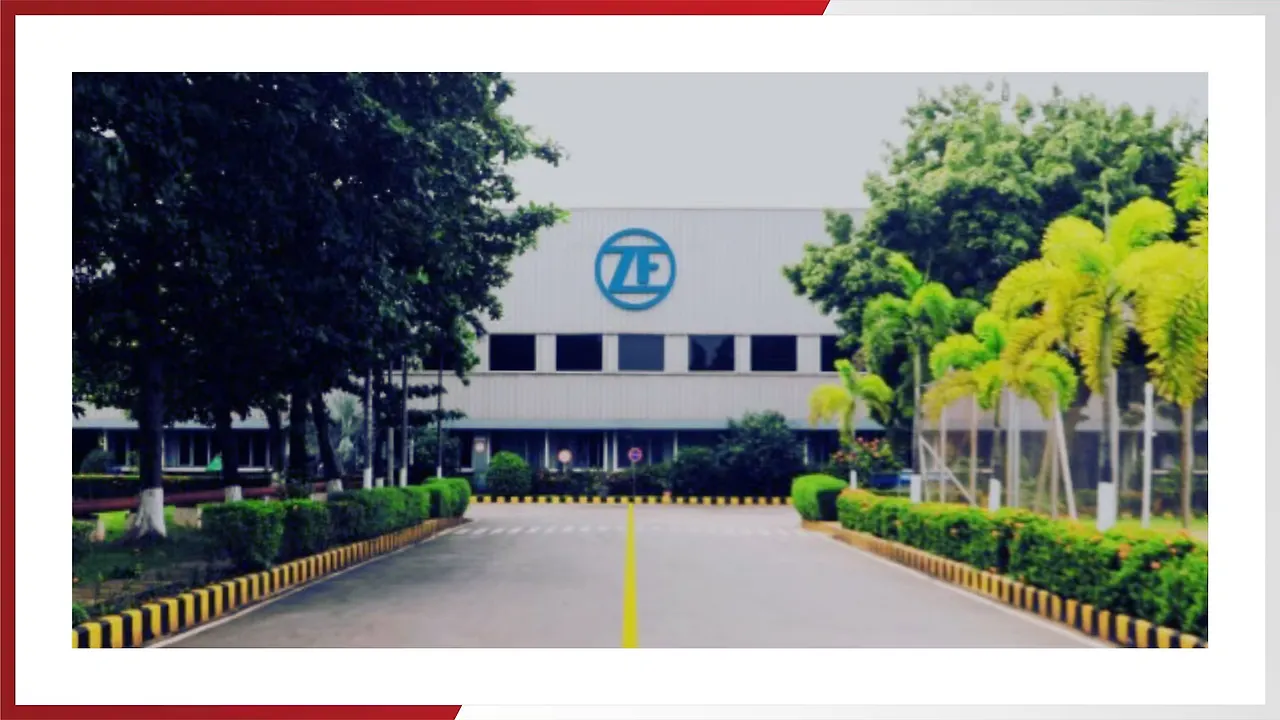 ZF