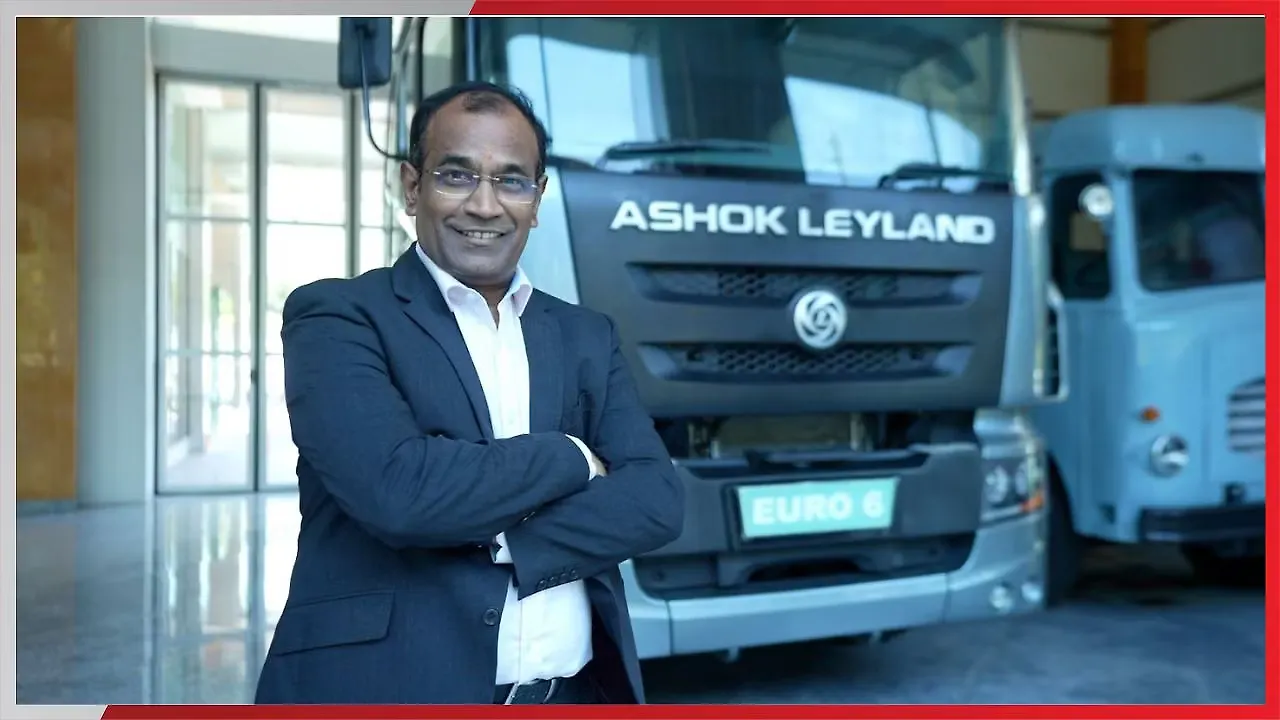 ASHOK LEYLAND

EURO 6