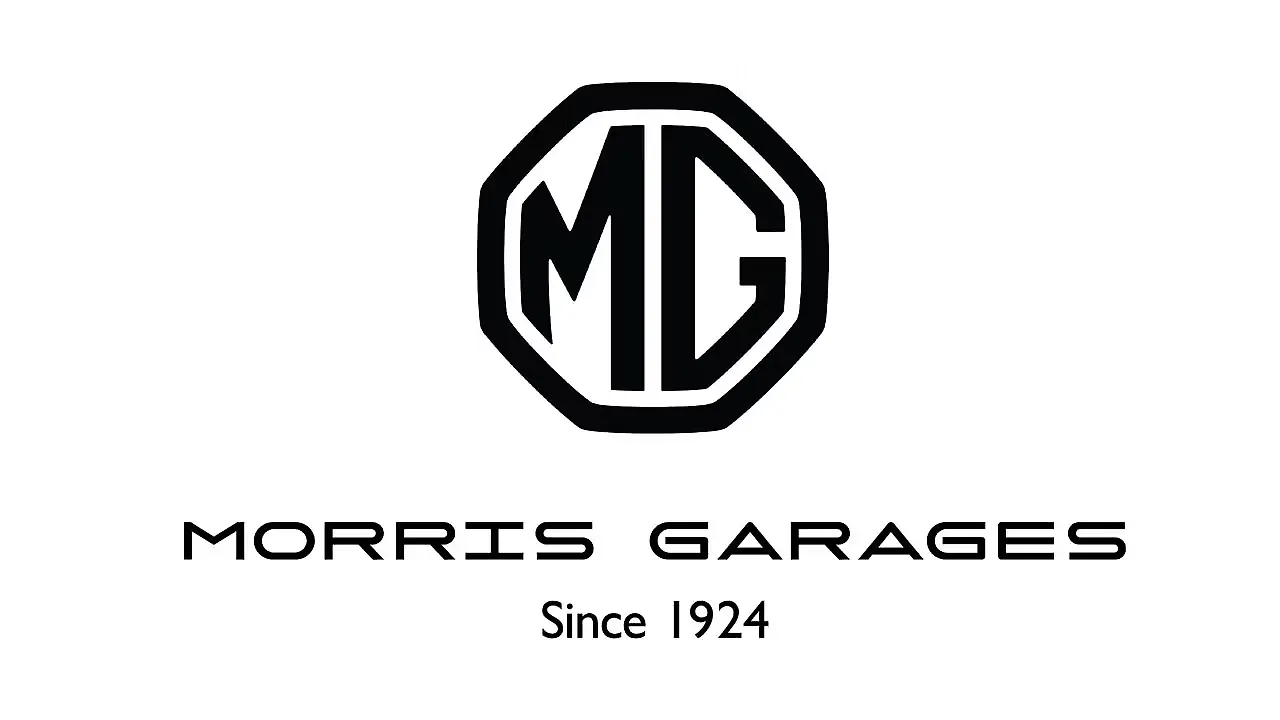 MG

MORRIS GARAGES

Since 1924