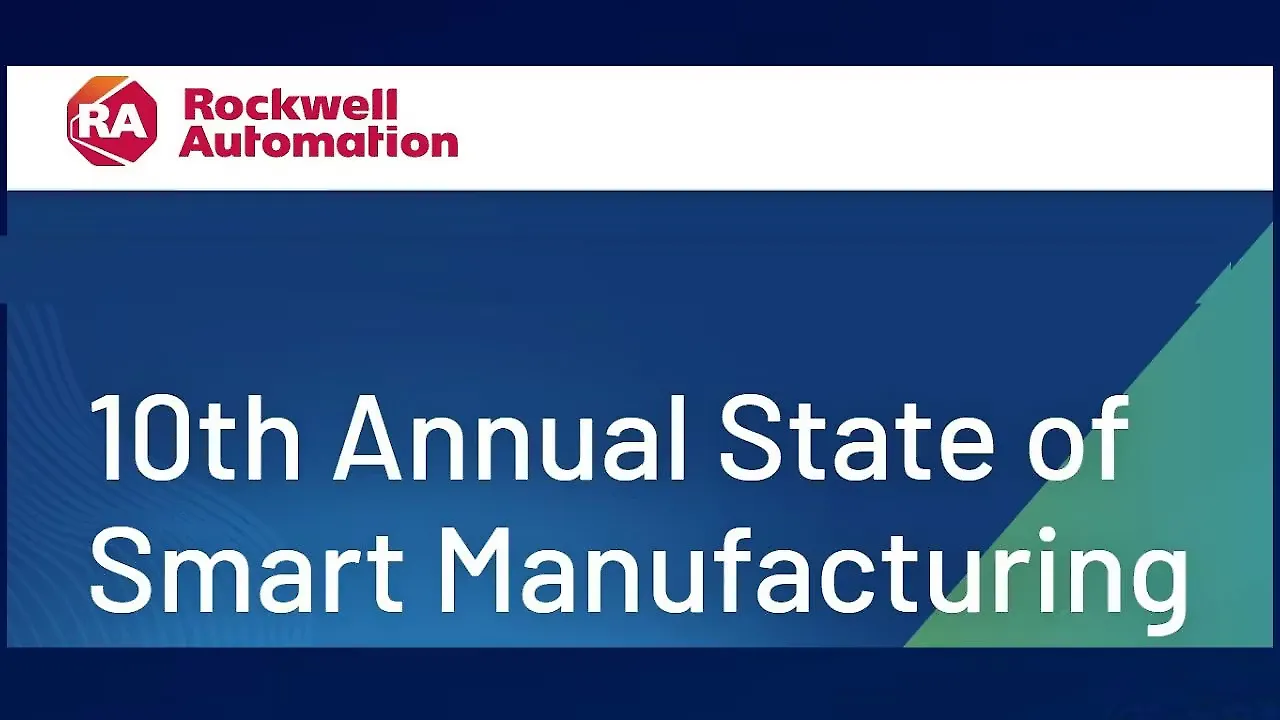 RA Rockwell Automation

10th Annual State of Smart Manufacturing