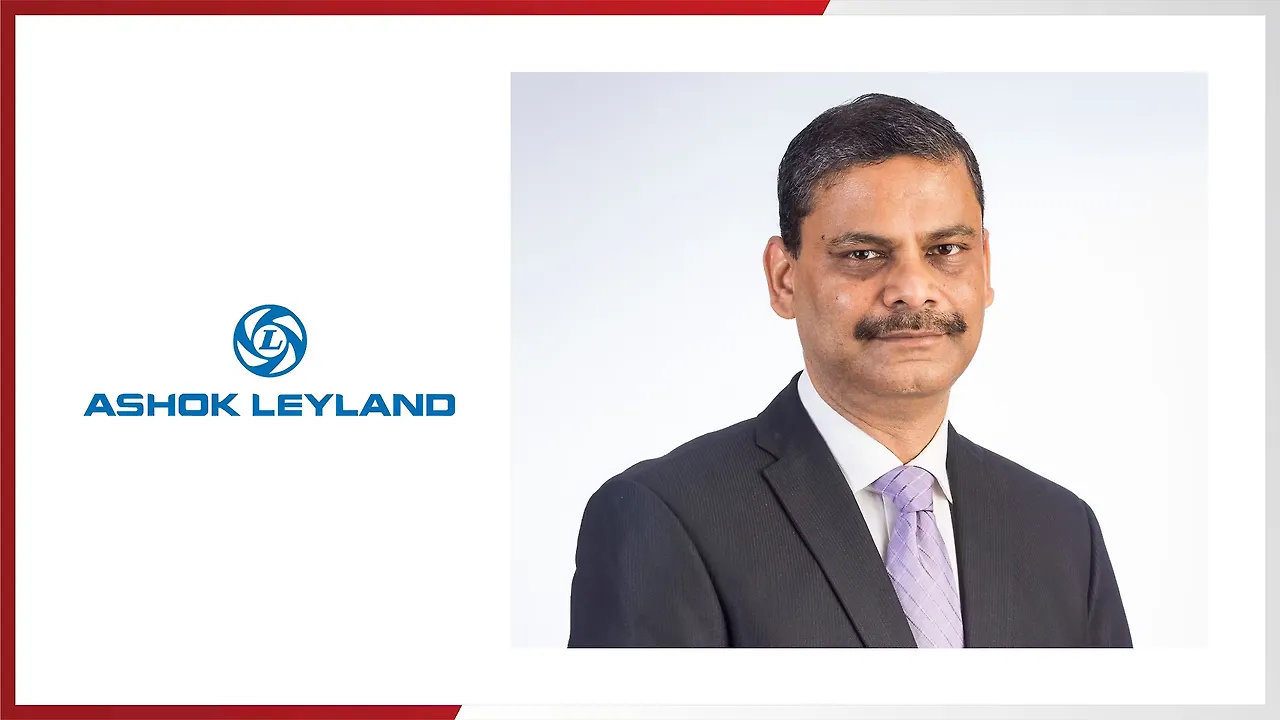 L
ASHOK LEYLAND