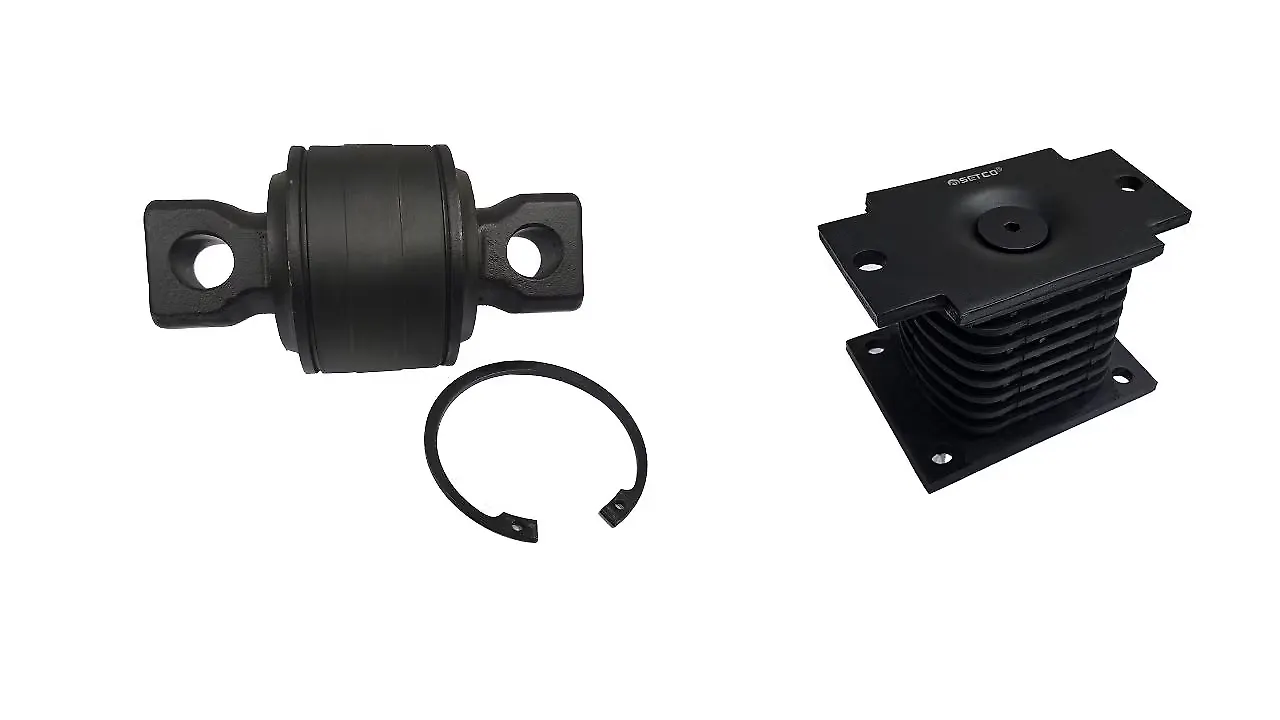 SETCO