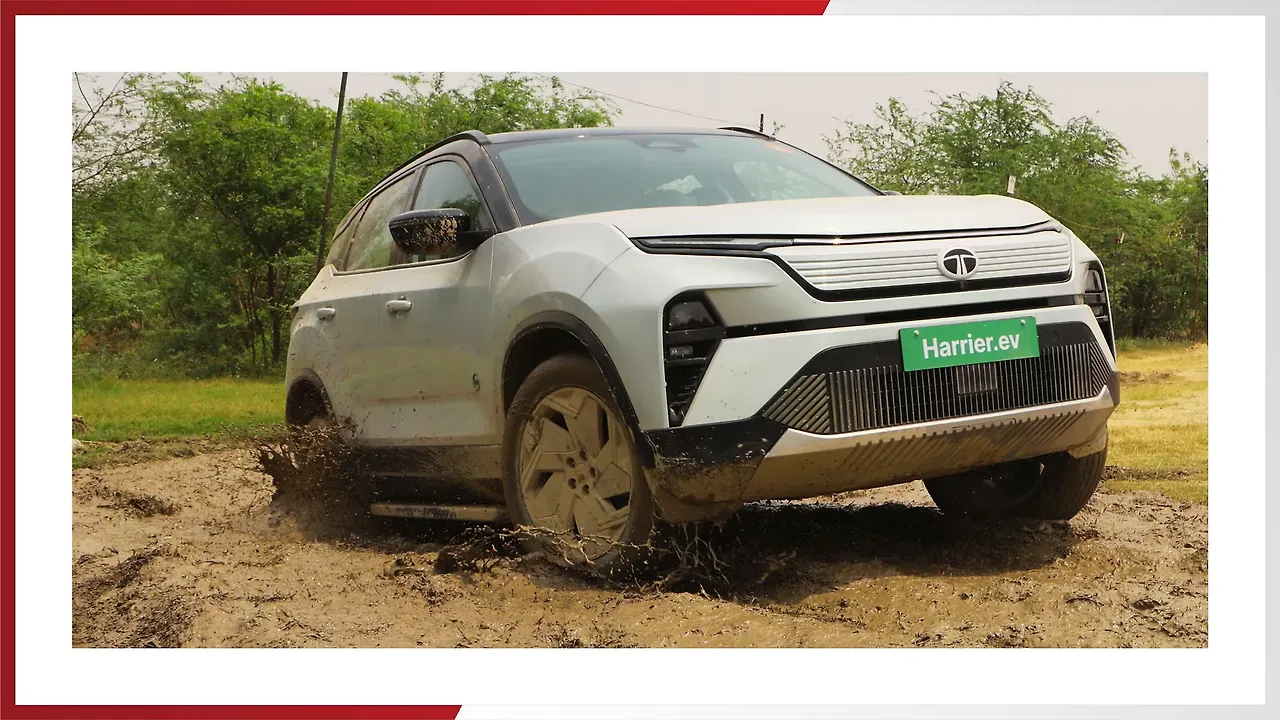 Harrier.ev