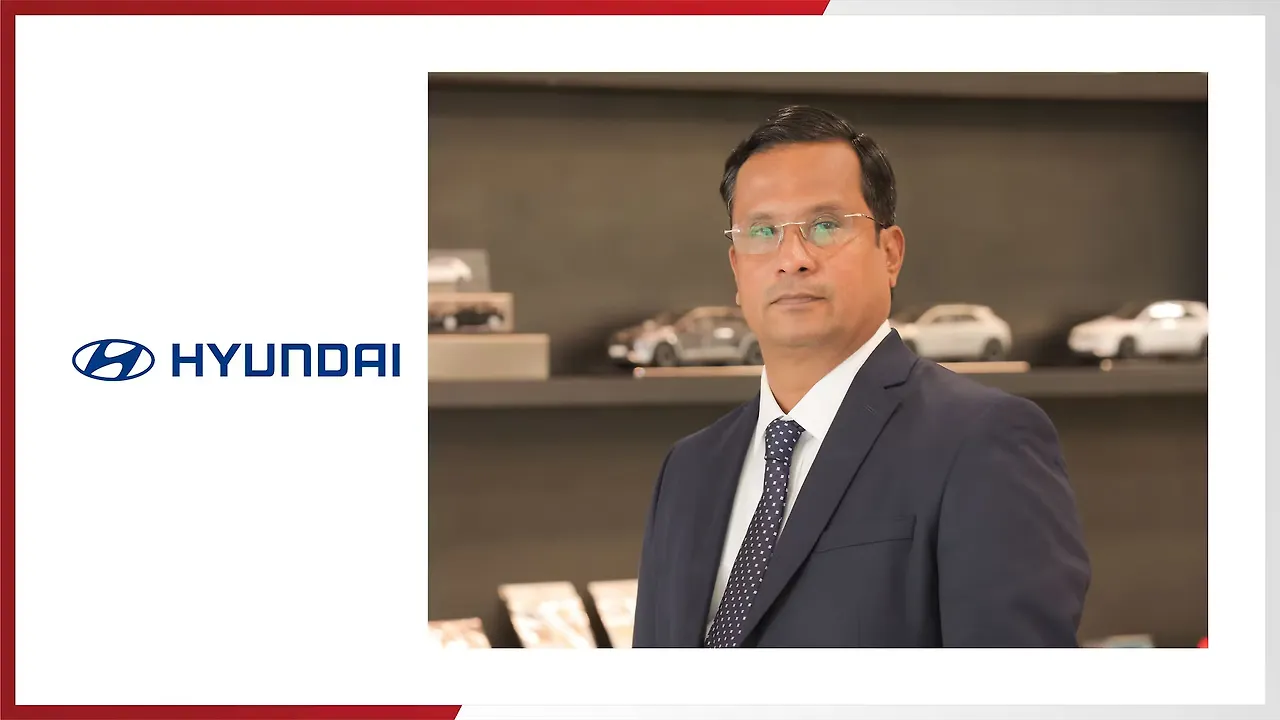 HYUNDAI