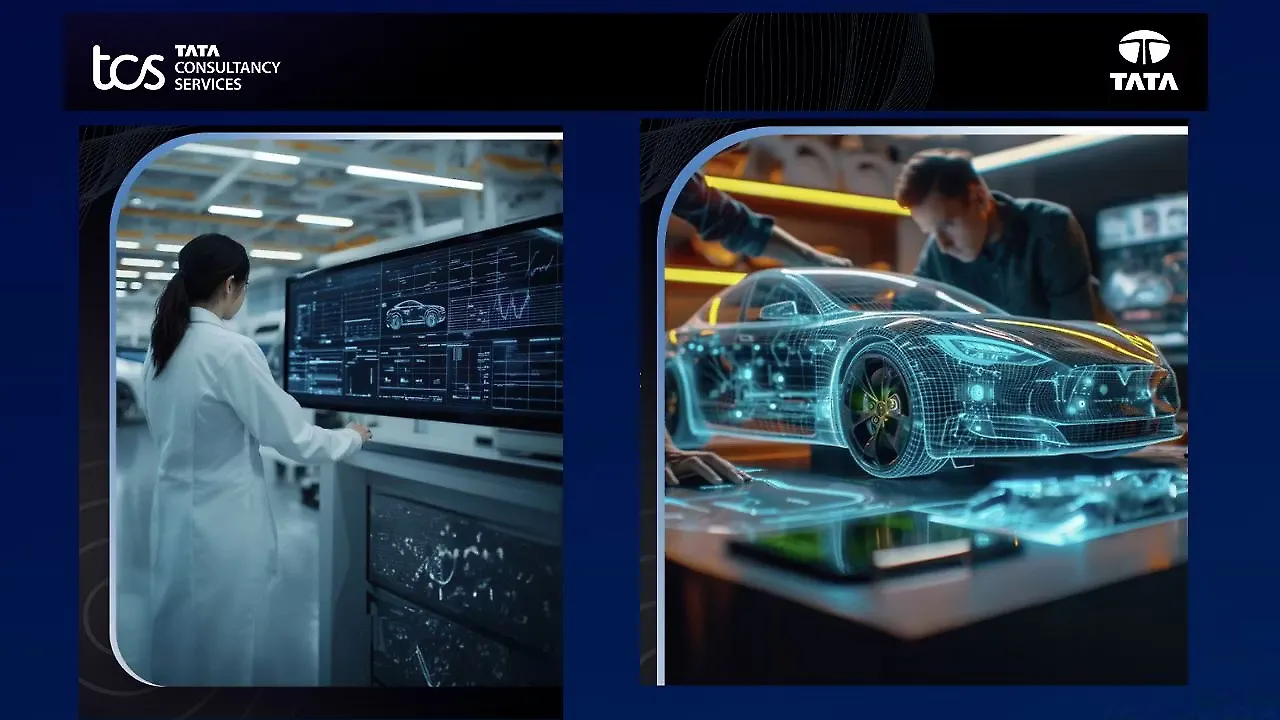 tcs TATA CONSULTANCY SERVICES

TATA