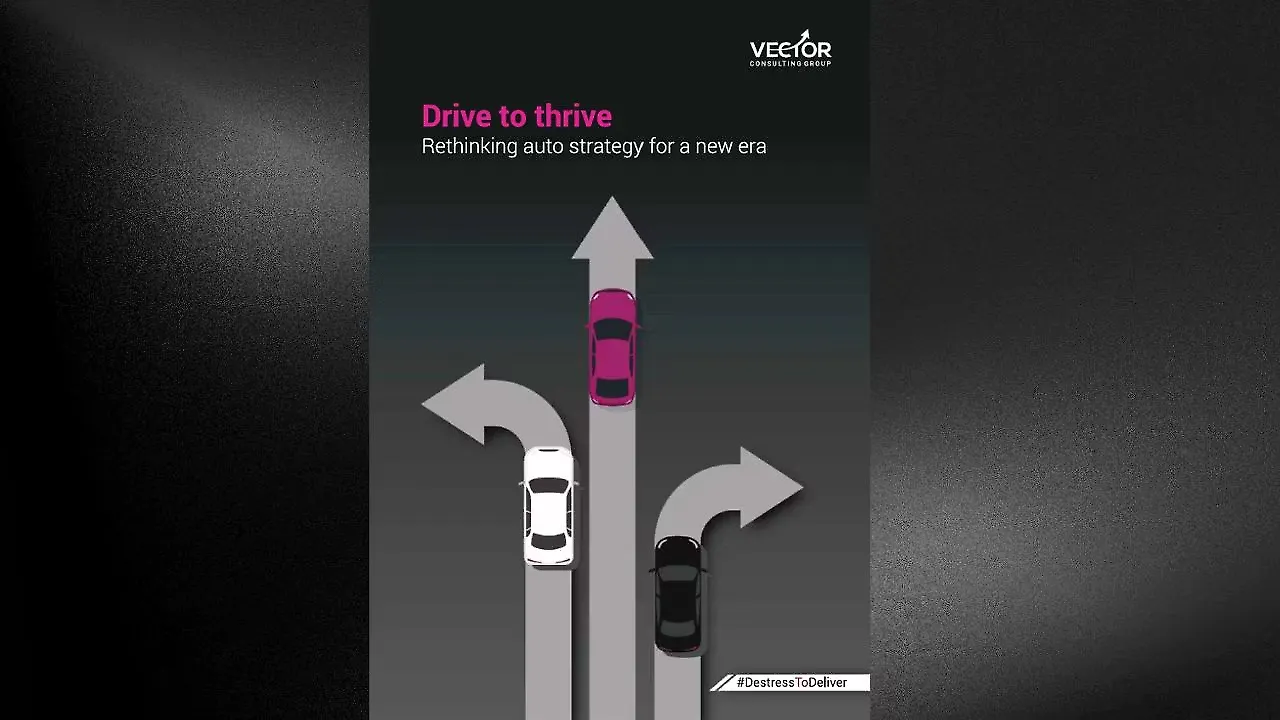 VECTOR
CONSULTING GROUP

Drive to thrive
Rethinking auto strategy for a new era

#DestressToDeliver