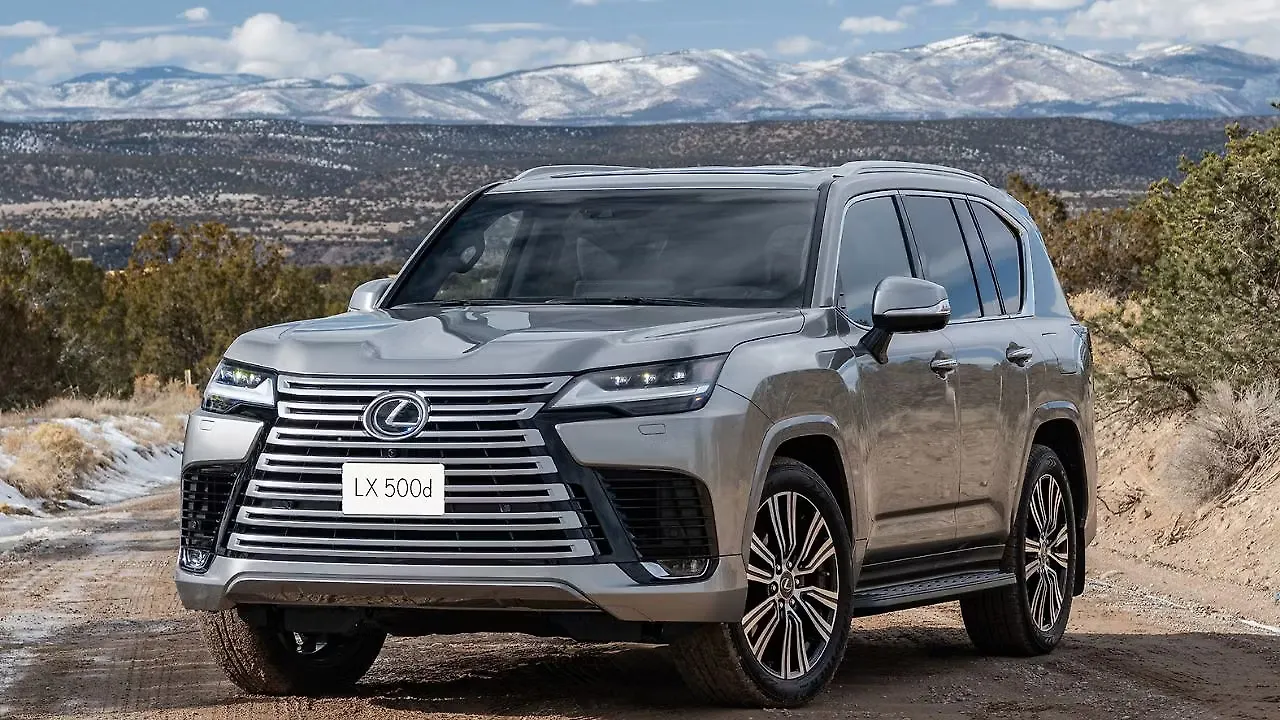 LX 500d