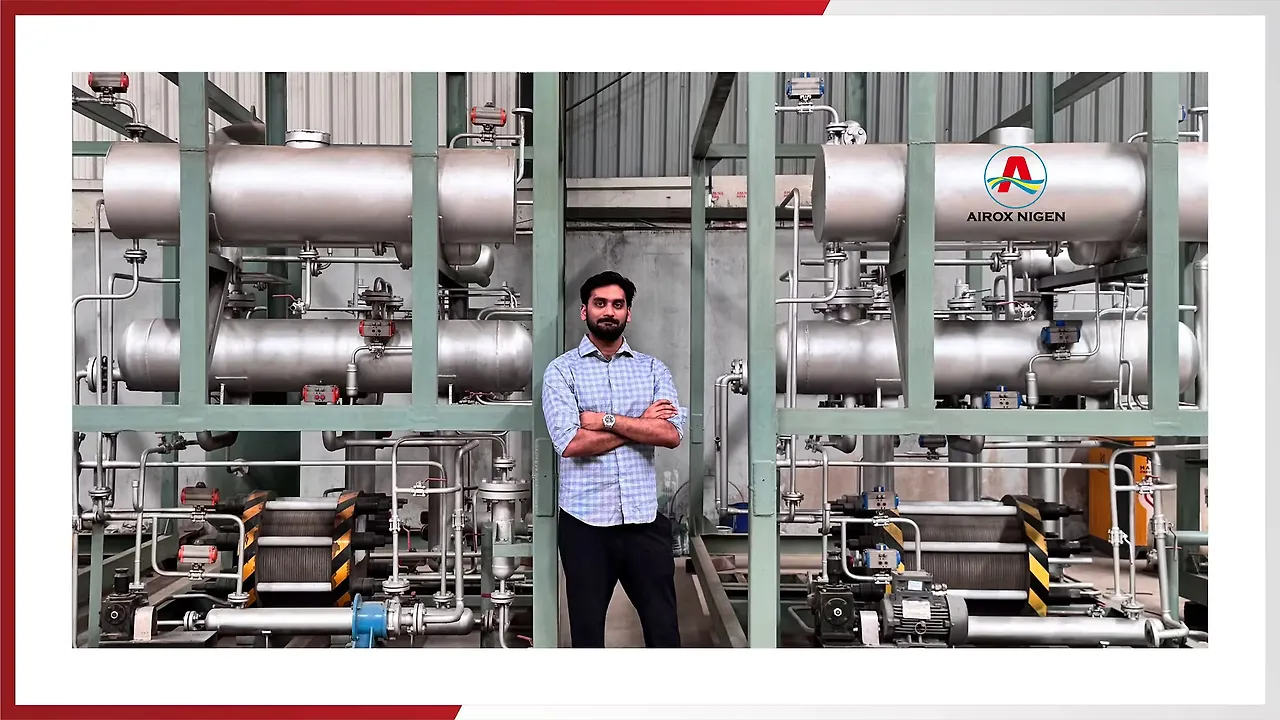 AIROX NIGEN