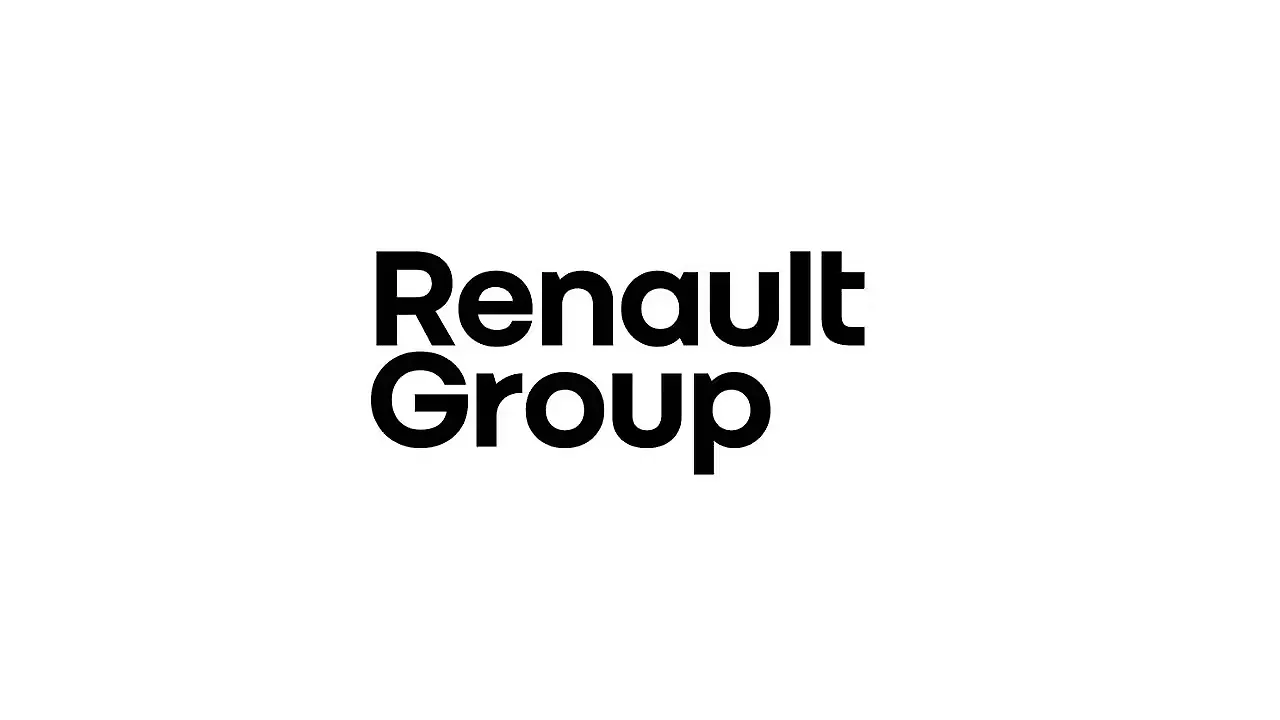 Renault
Group