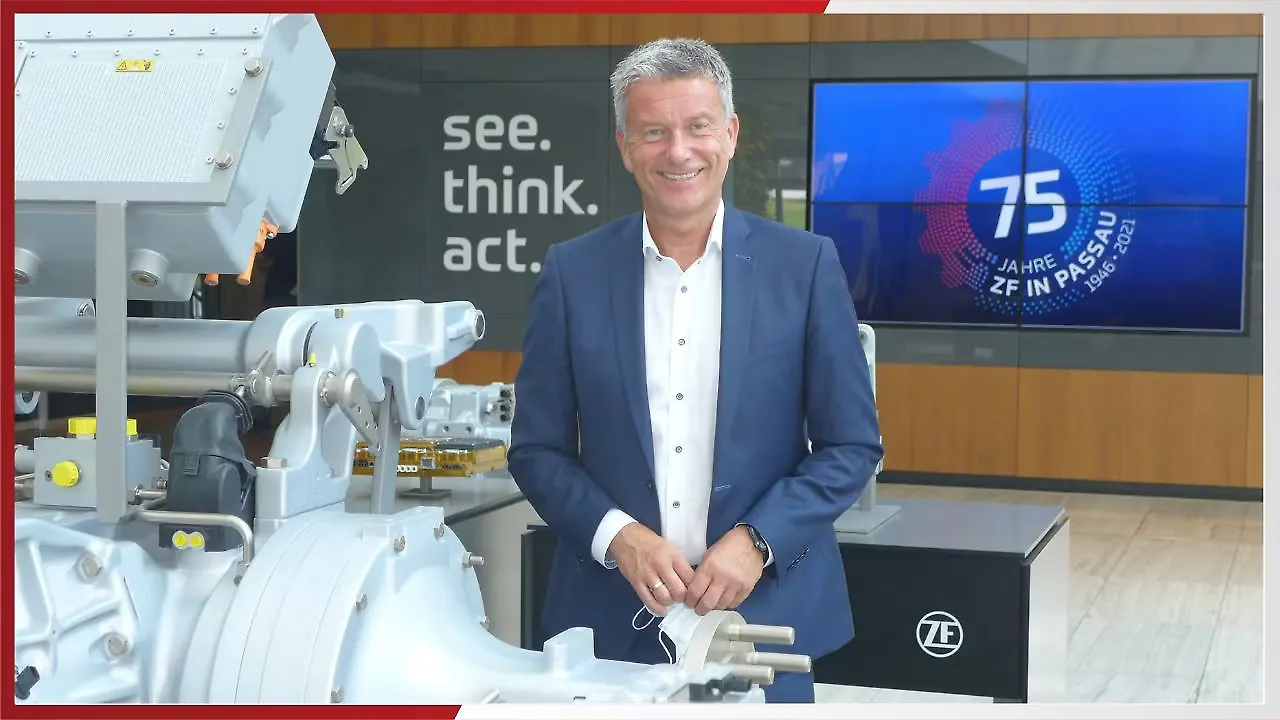 see.
think.
act.

75
JAHRE
ZF IN PASSAU
1946 - 2021

ZF