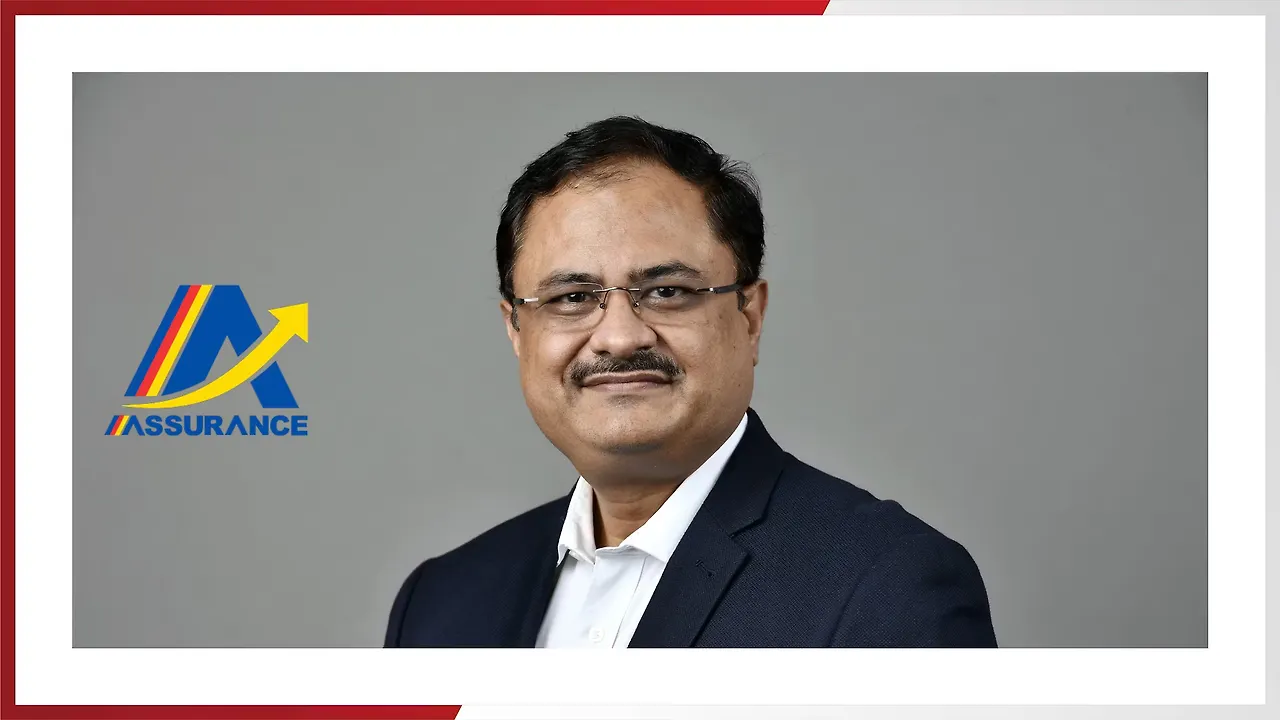 ASSURANCE