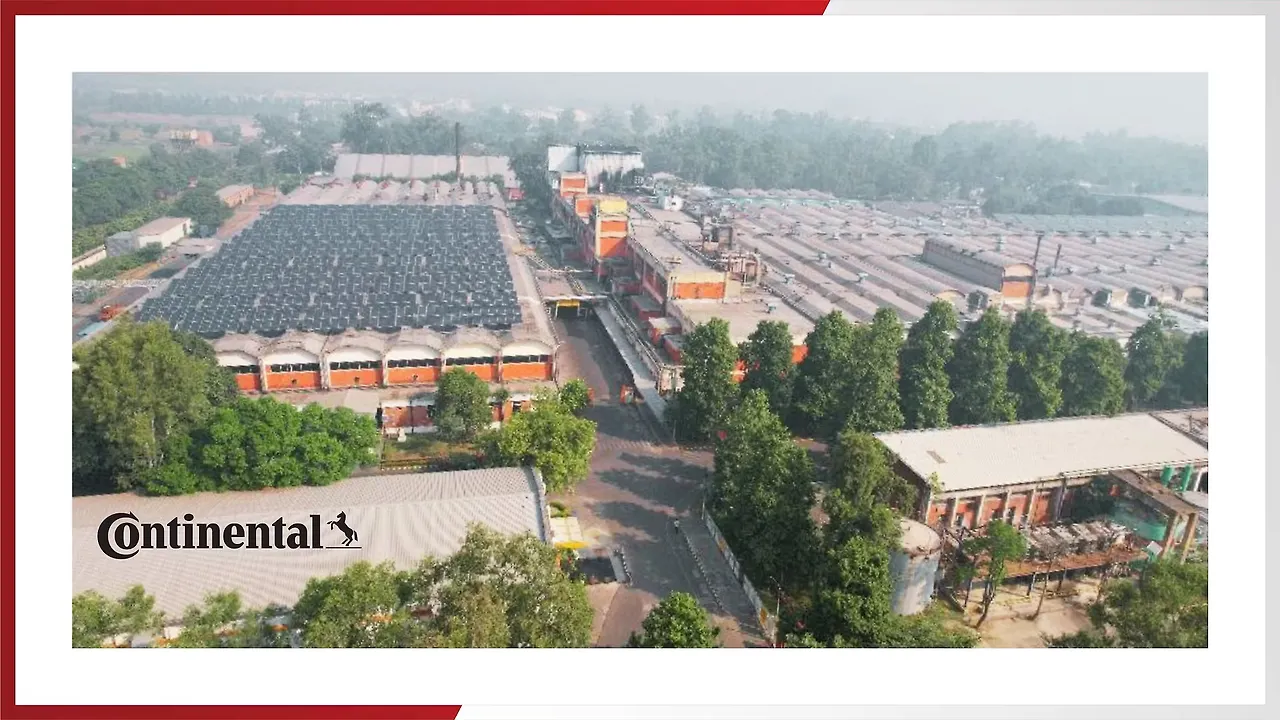 Continental