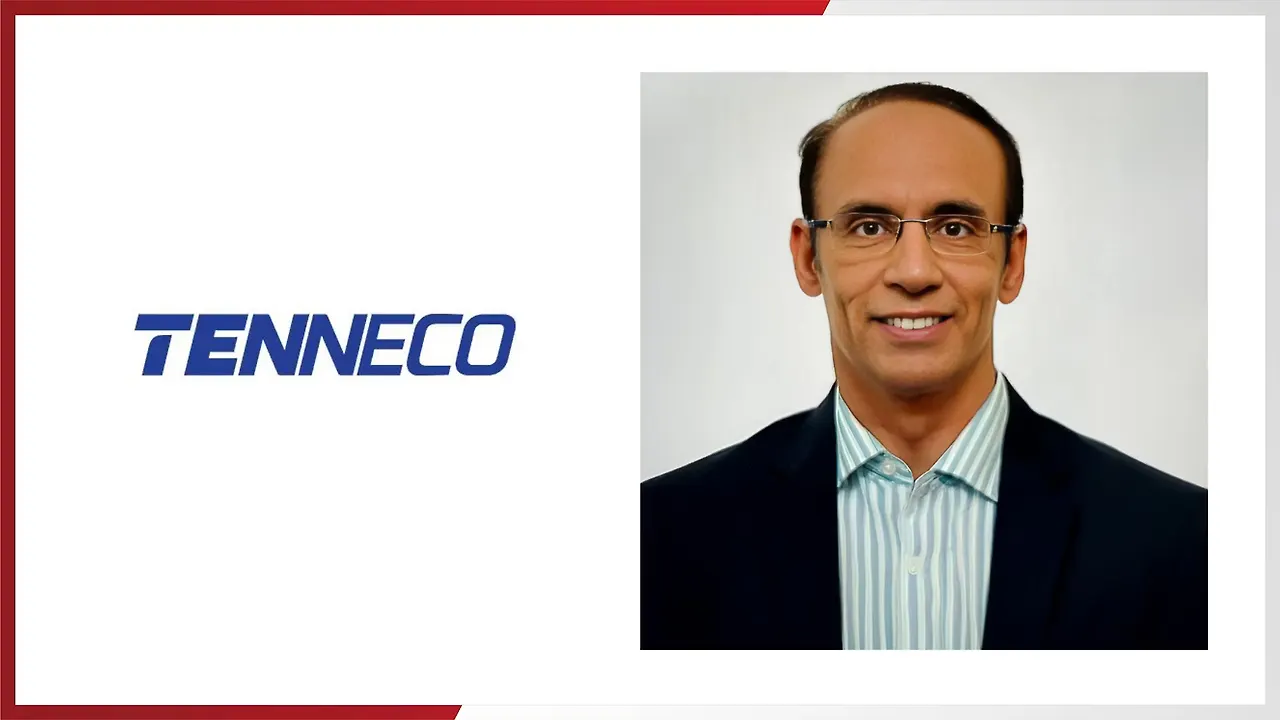 TENNECO