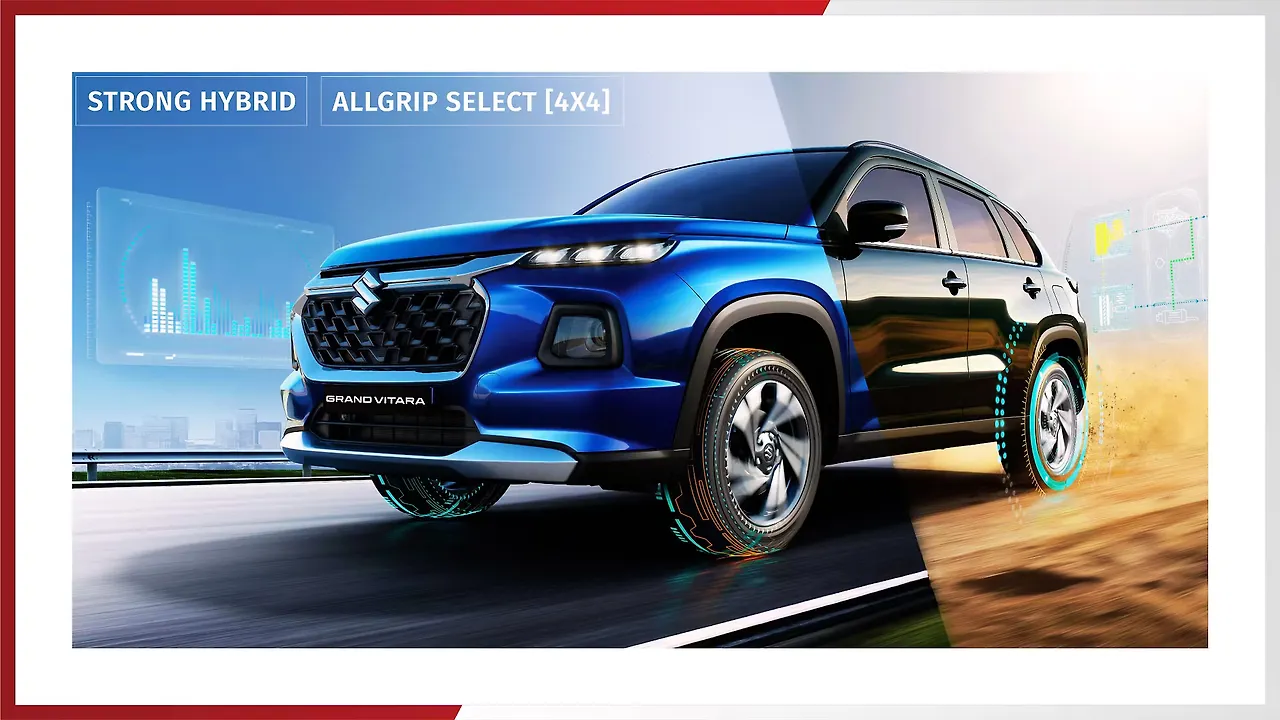 STRONG HYBRID

ALLGRIP SELECT [4X4]

GRAND VITARA