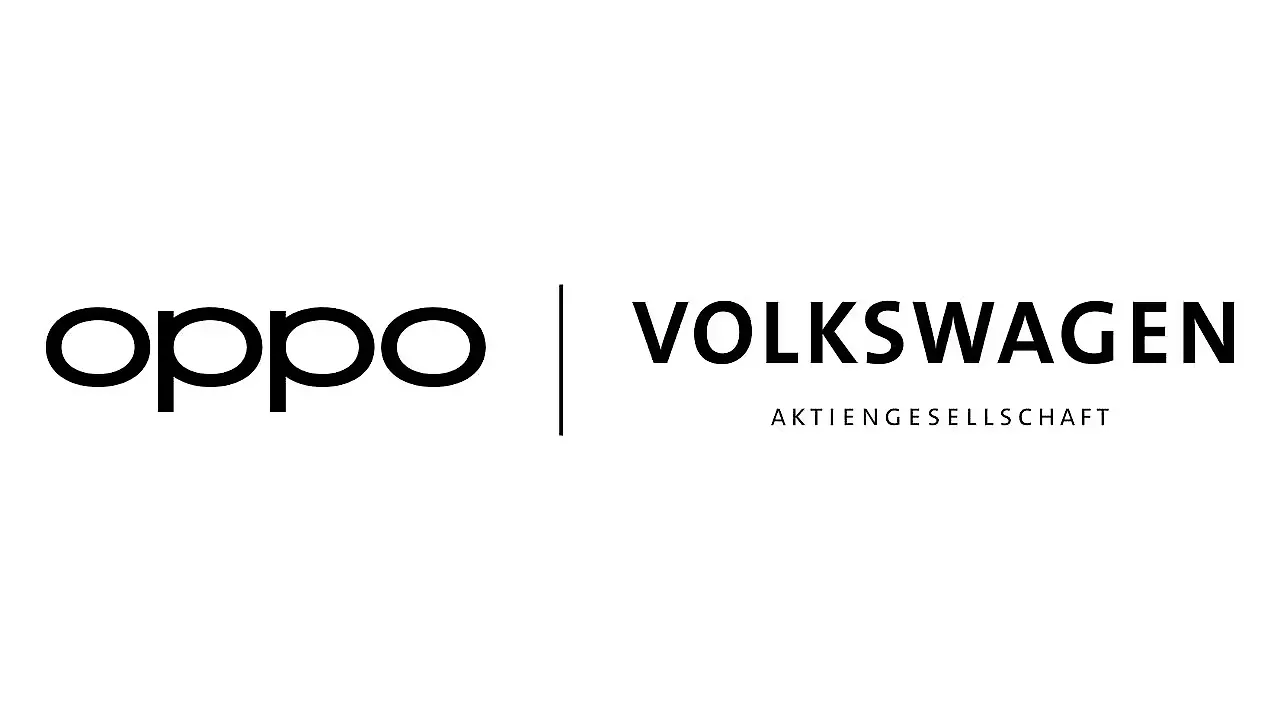 oppo

VOLKSWAGEN
AKTIENGESELLSCHAFT