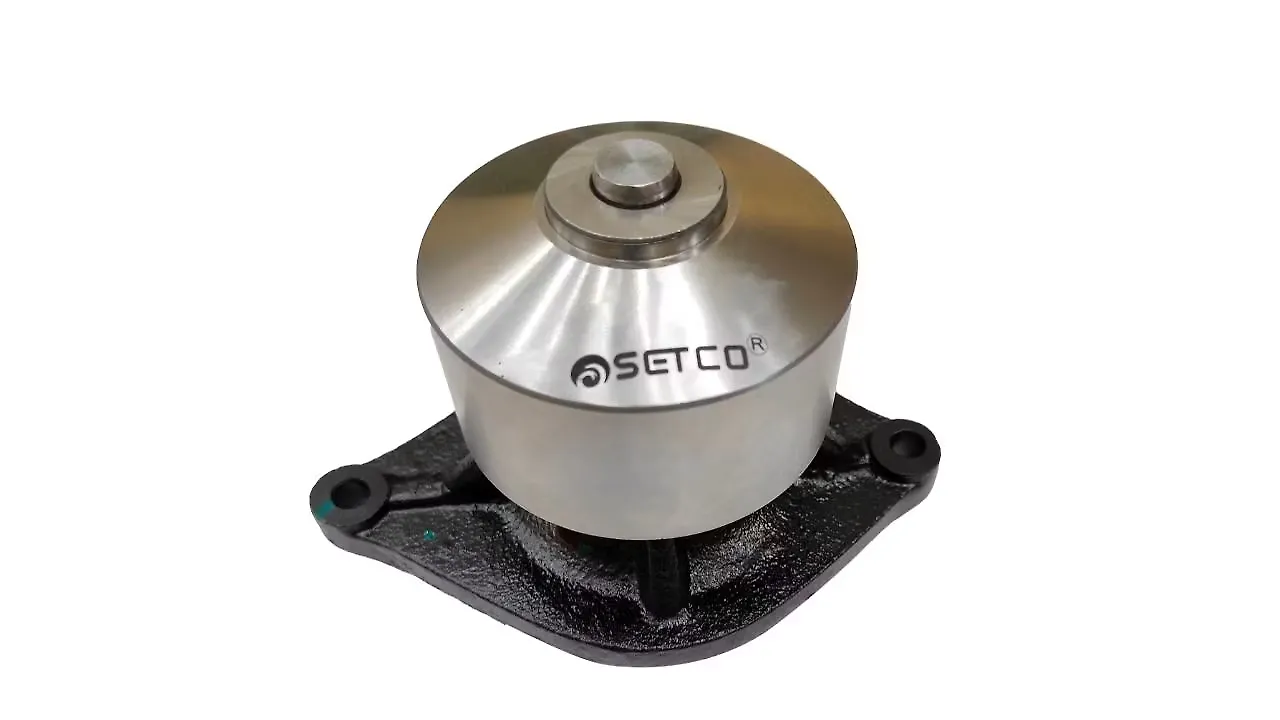 SETCO®