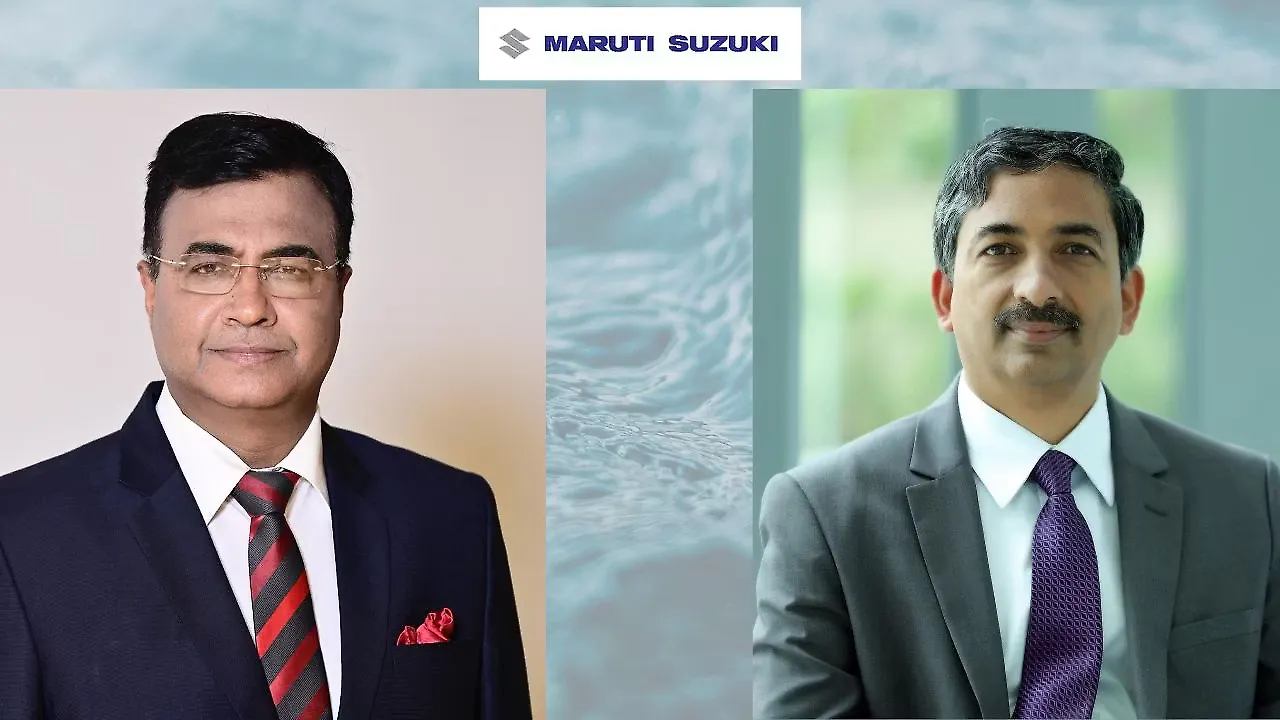 MARUTI SUZUKI