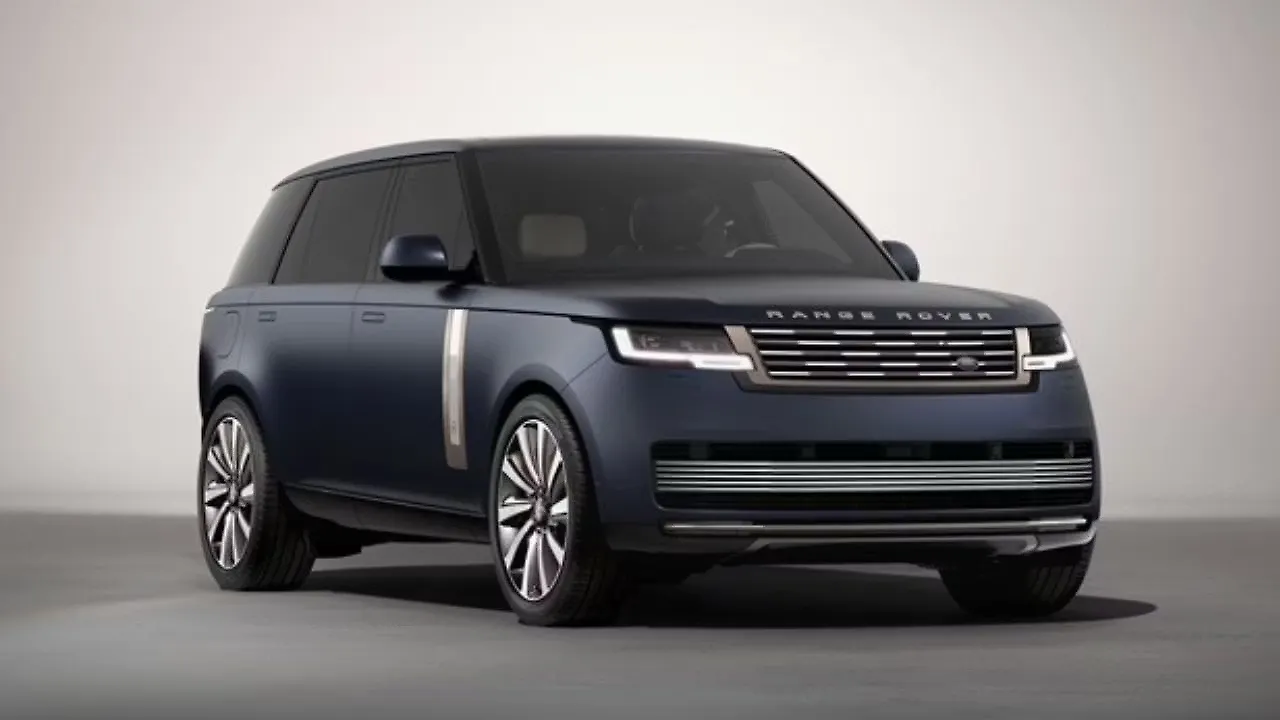 RANGE ROVER