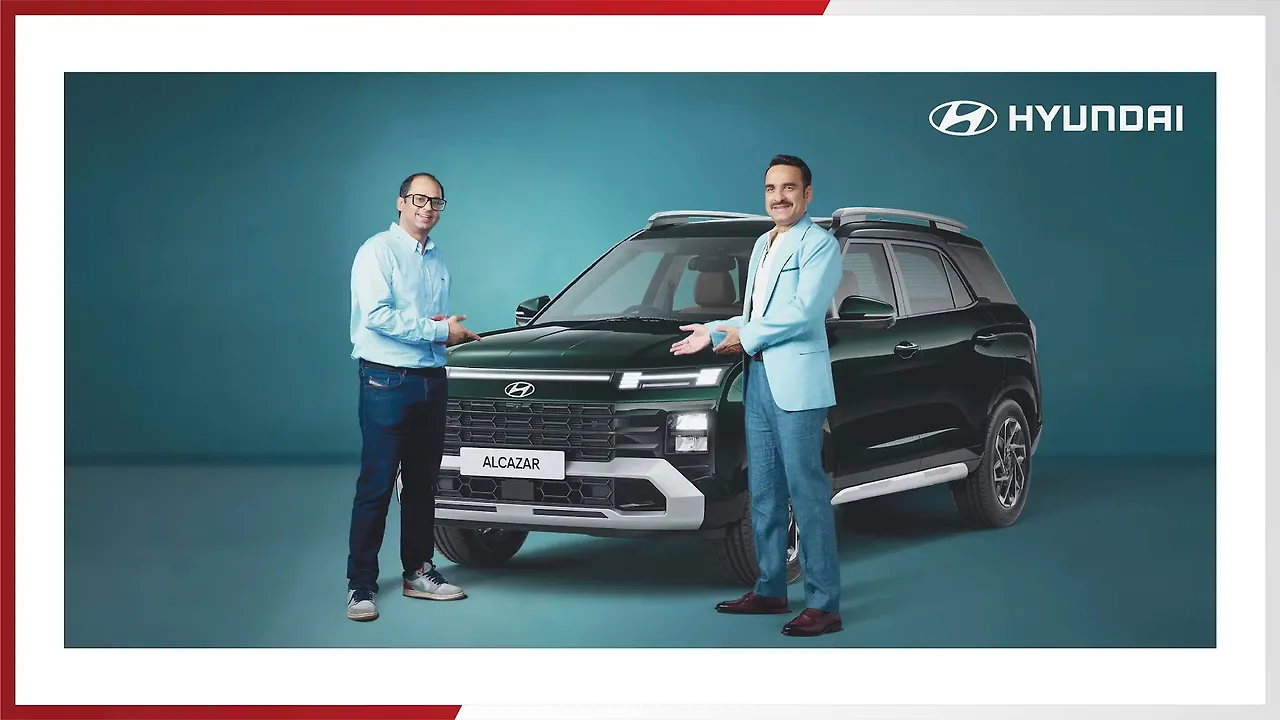 HYUNDAI

ALCAZAR