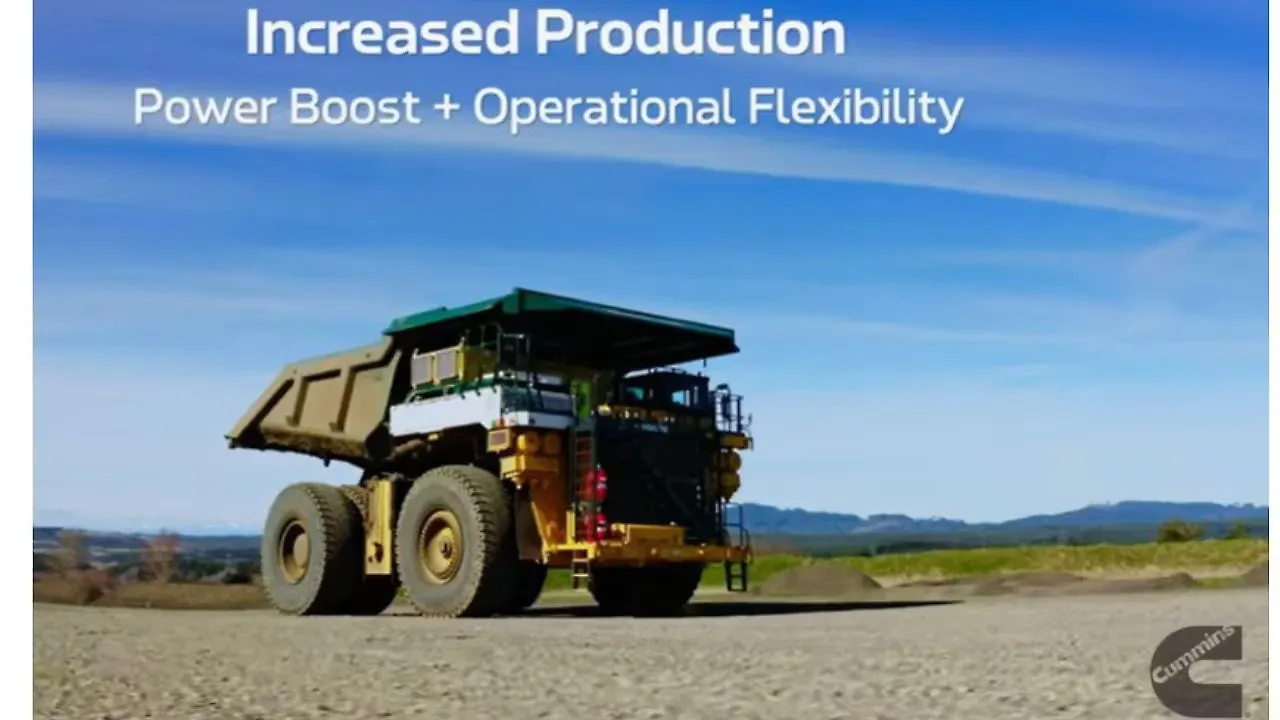 Increased Production
Power Boost + Operational Flexibility

Cummins