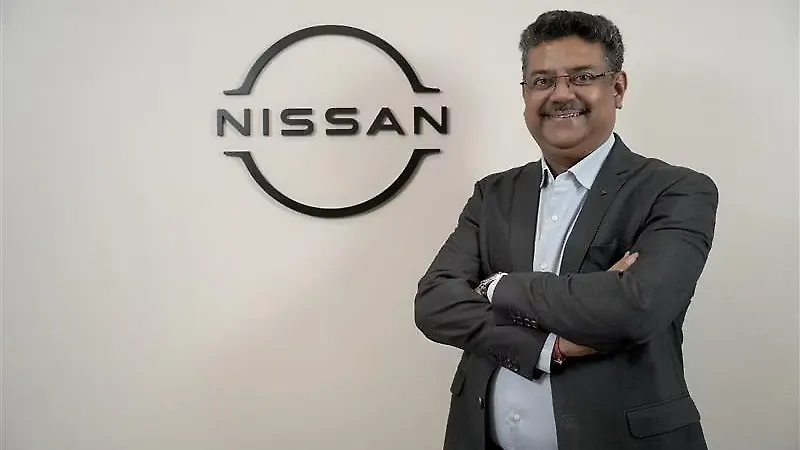 NISSAN