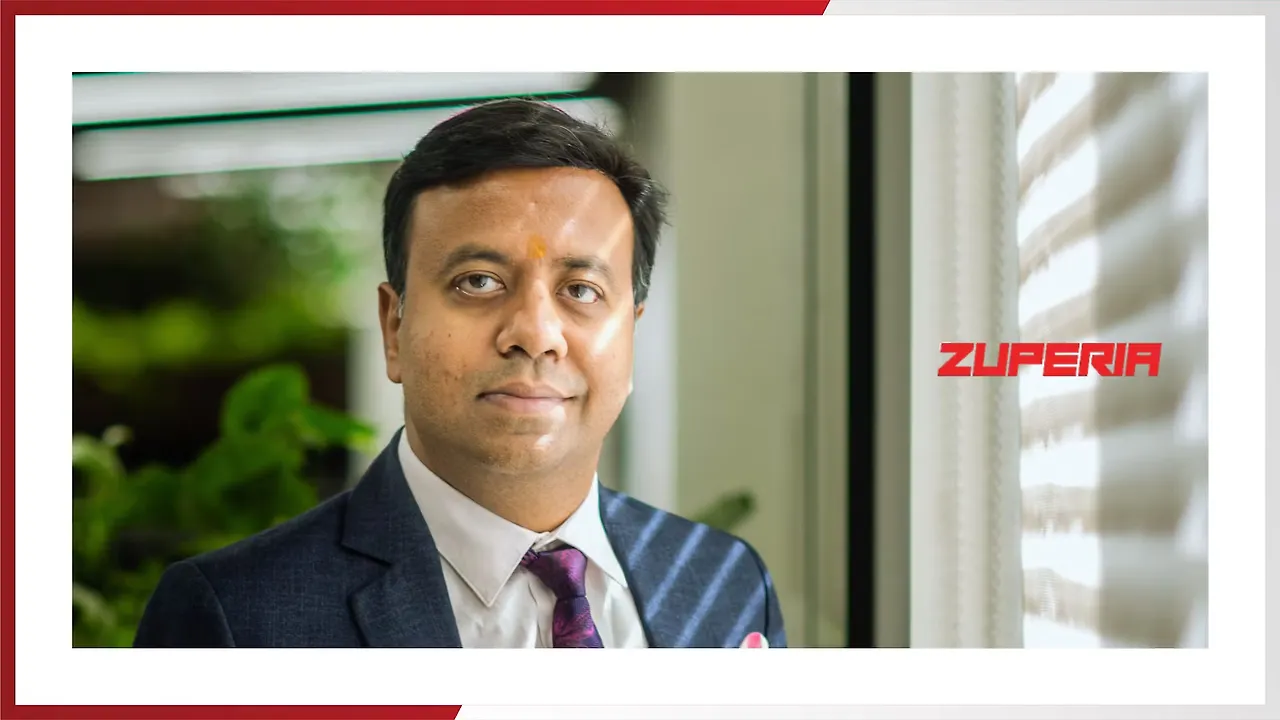 ZUPERIA