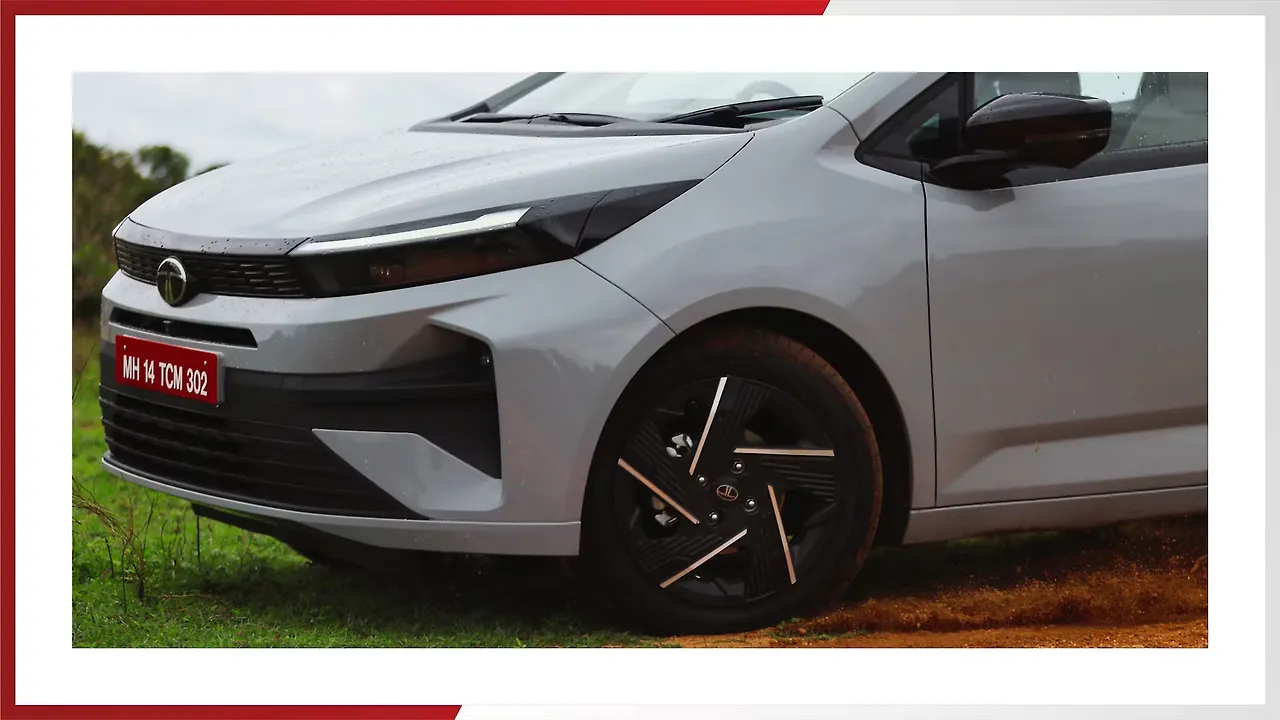 MH 14 TCM 302