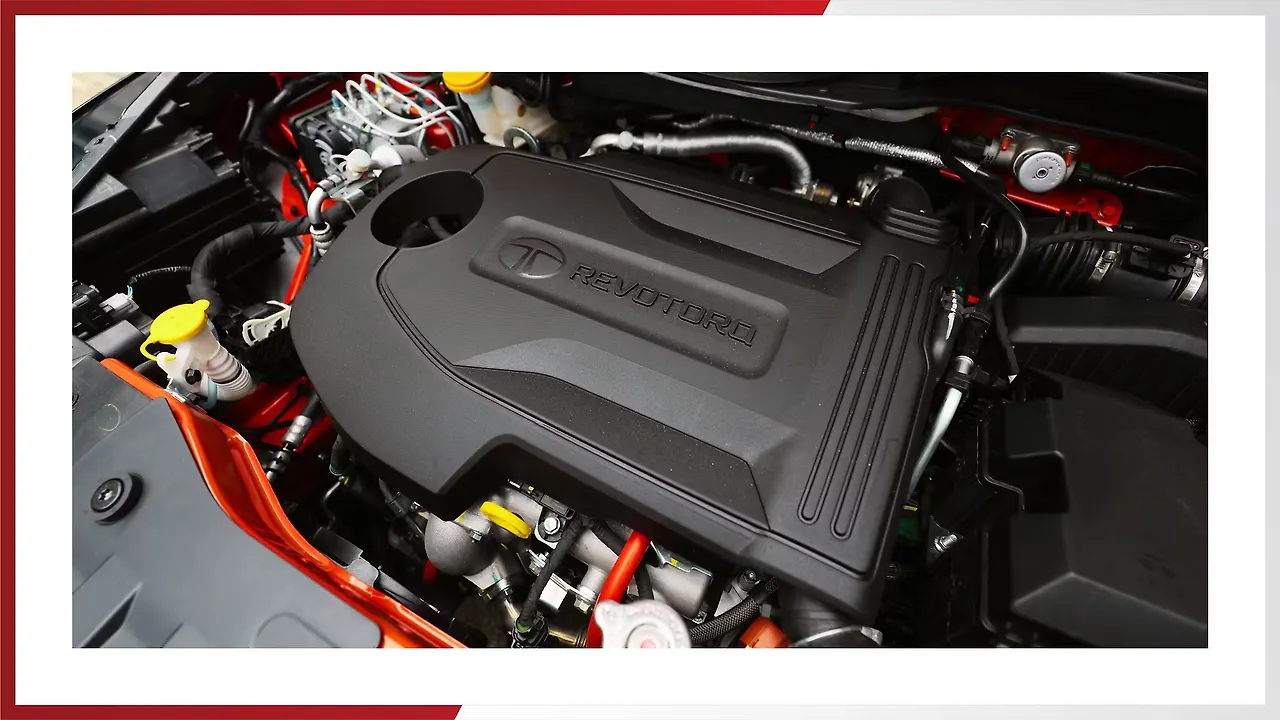 REVOTORQ