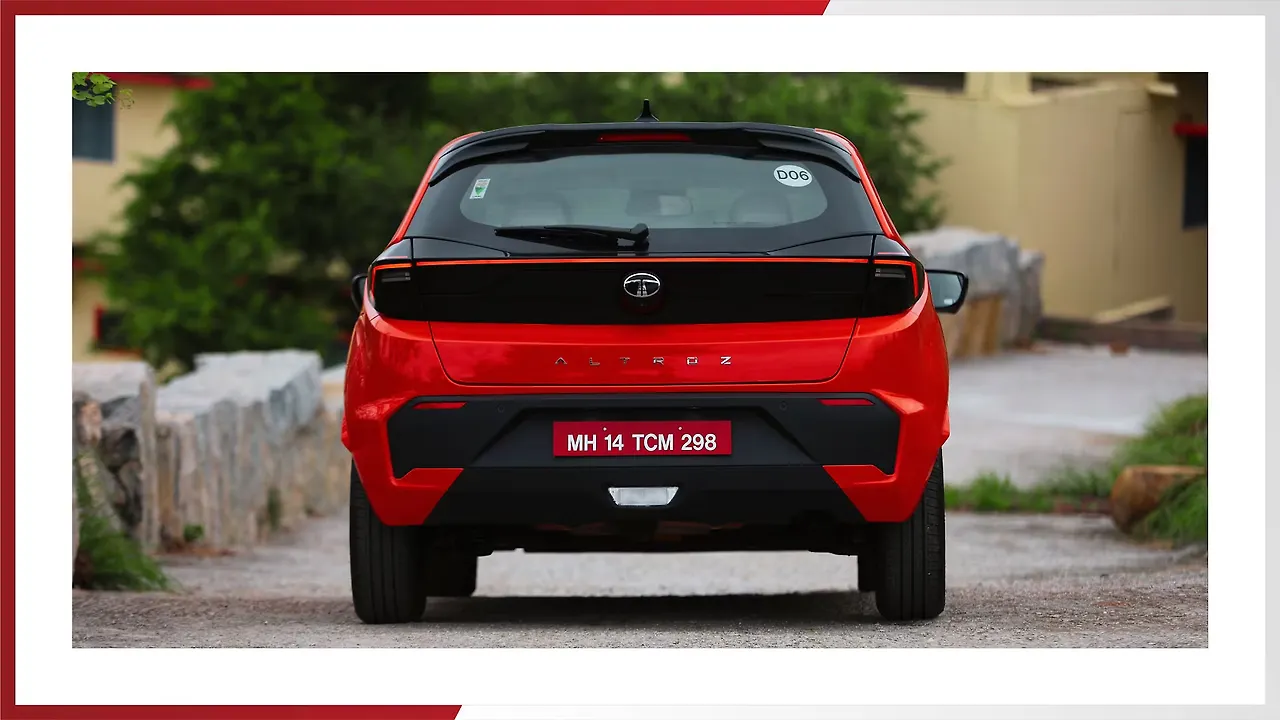 D06

ALTROZ

MH 14 TCM 298