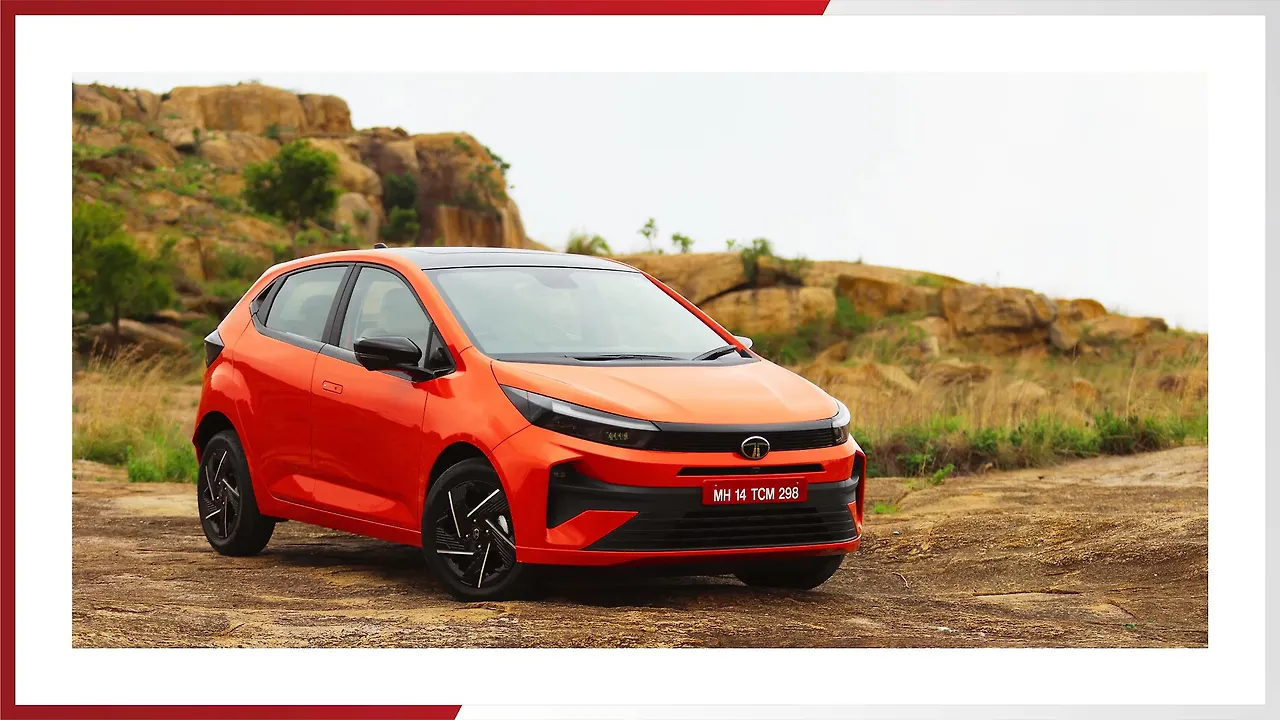 MH 14 TCM 298