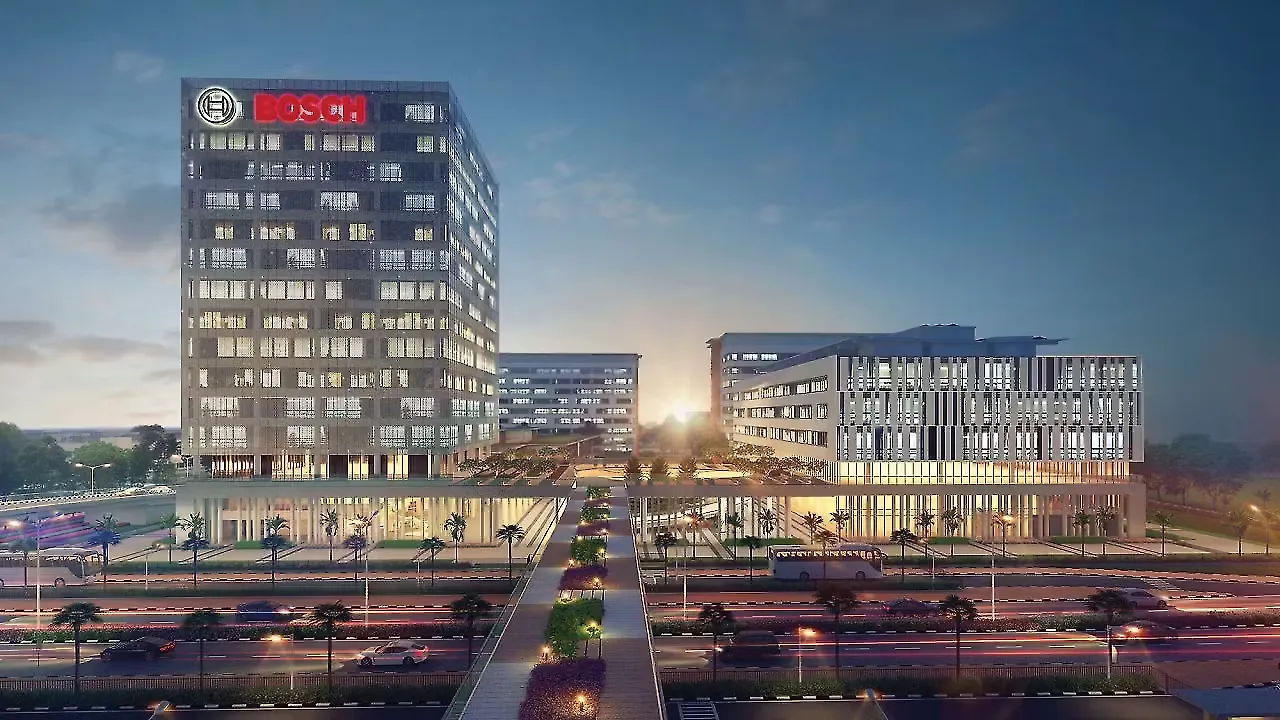 BOSCH