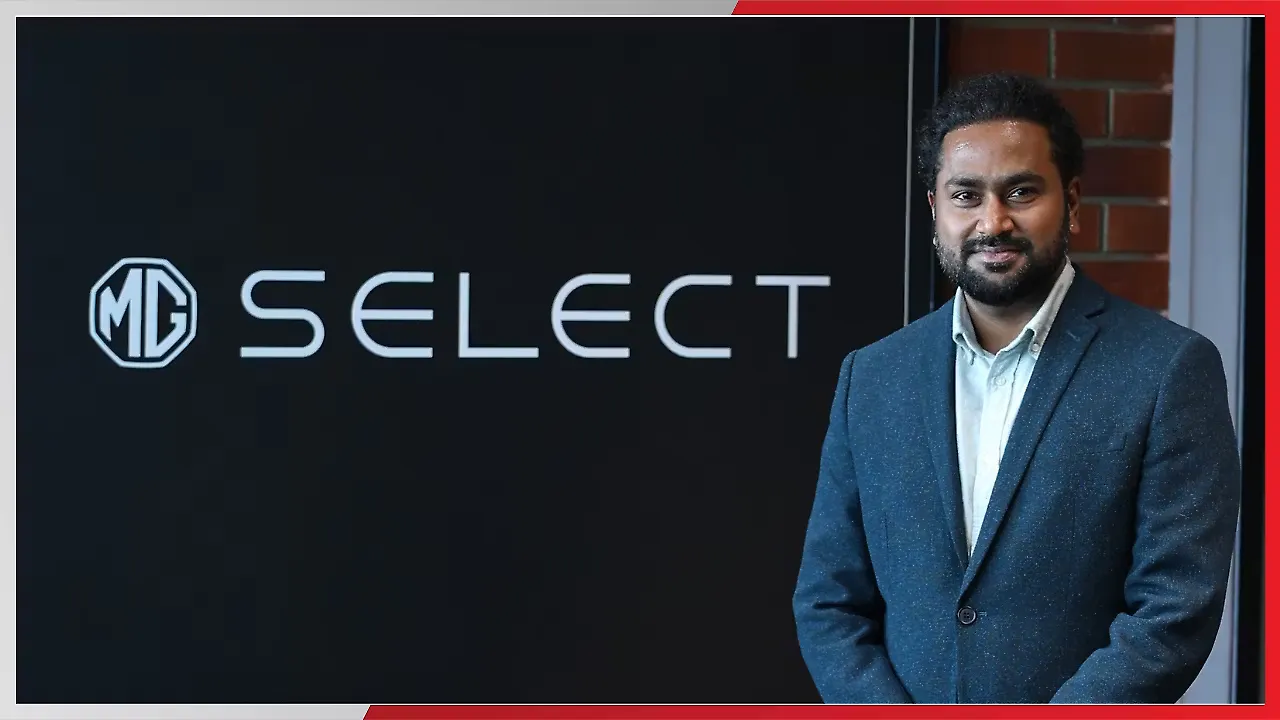 MG SELECT