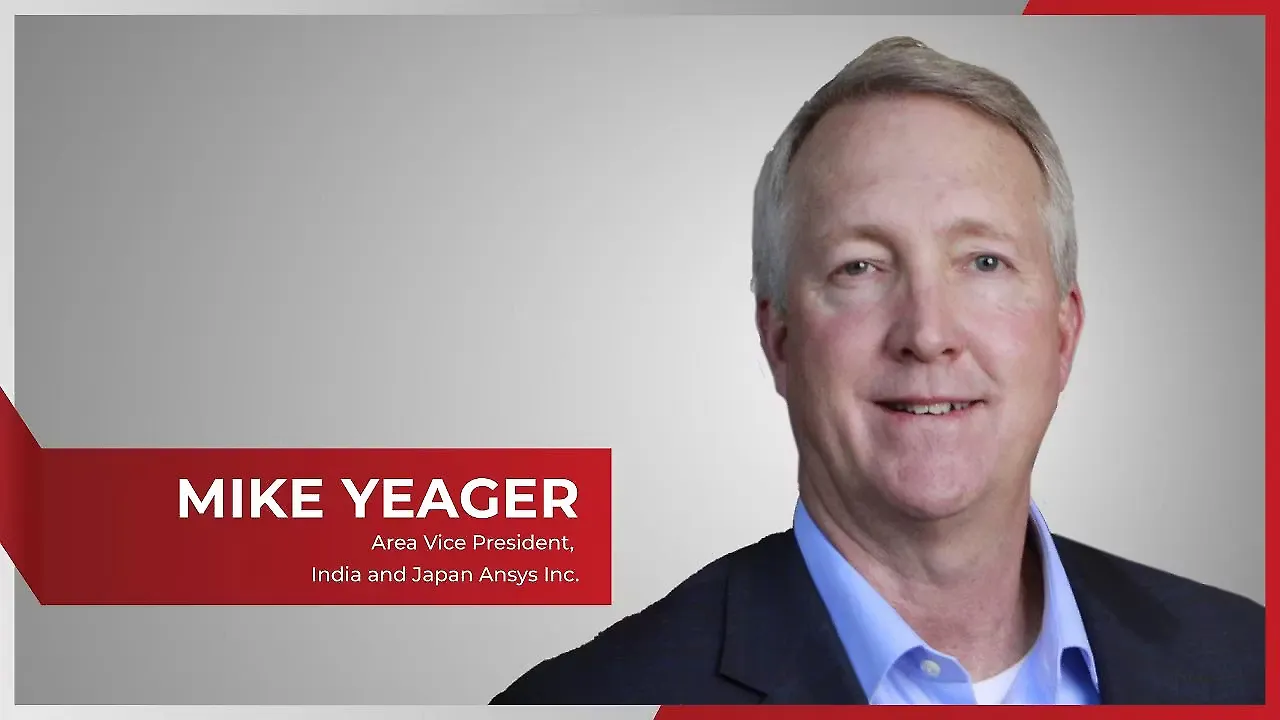 MIKE YEAGER
Area Vice President,
India and Japan Ansys Inc.