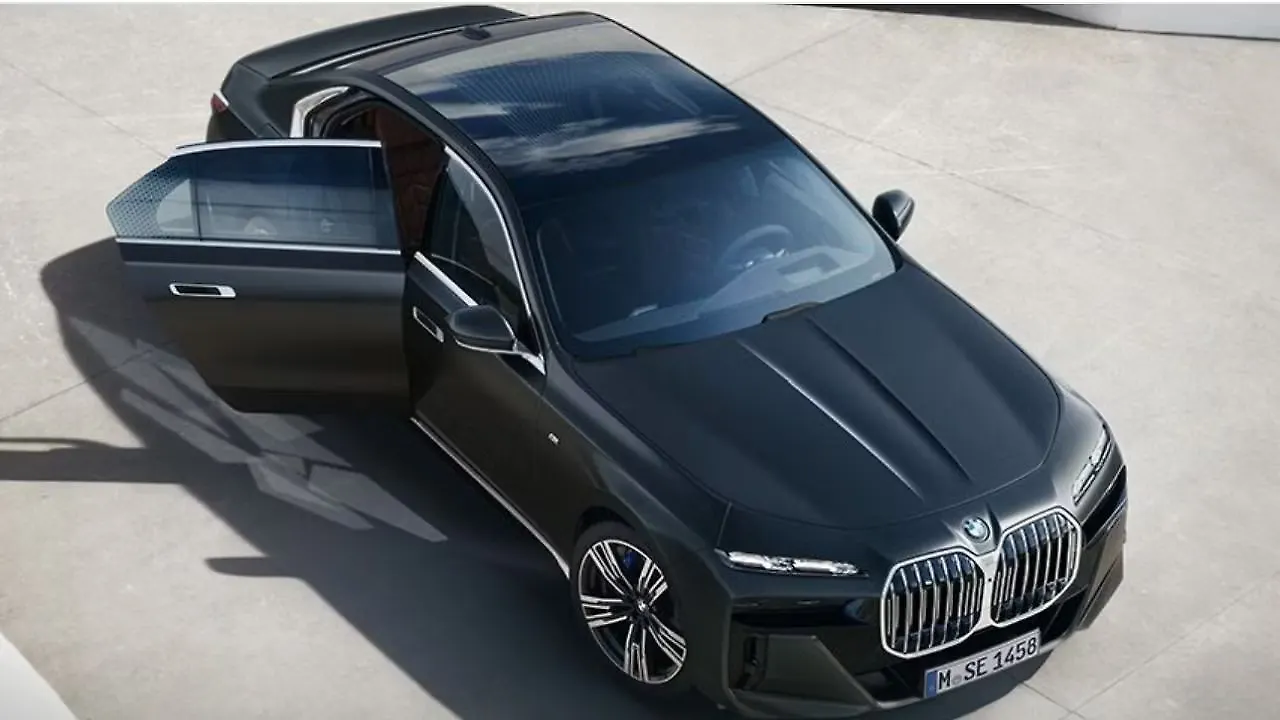 M SE 1458